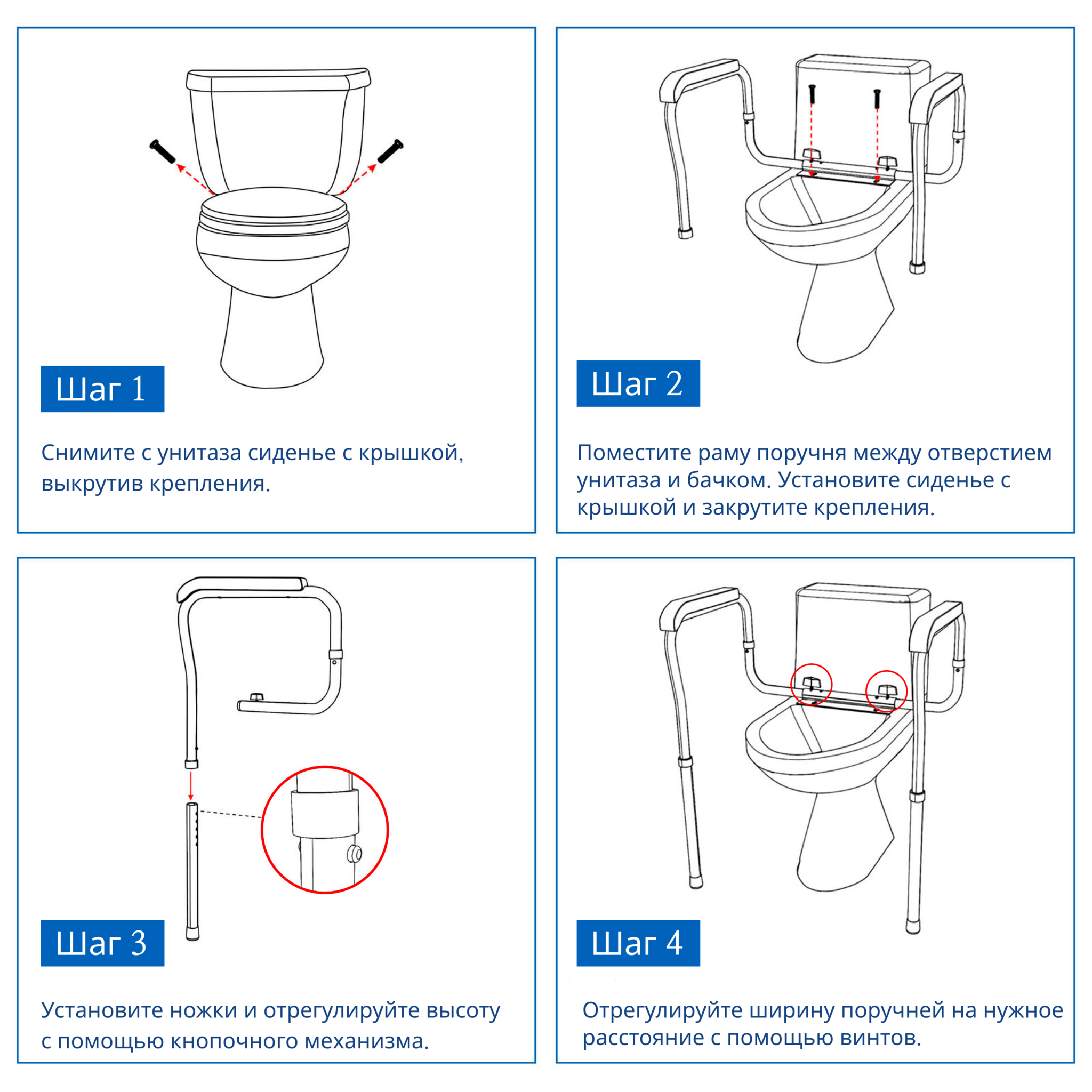 Шаг 1

Снимите с унитаза сиденье с крышкой, выкрутив крепления.

Шаг 2

Поместите раму поручня между отверстием унитаза и бачком. Установите сиденье с крышкой и закрутите крепления.

Шаг 3

Установите ножки и отрегулируйте высоту с помощью кнопочного механизма.

Шаг 4

Отрегулируйте ширину поручней на нужное расстояние с помощью винтов.