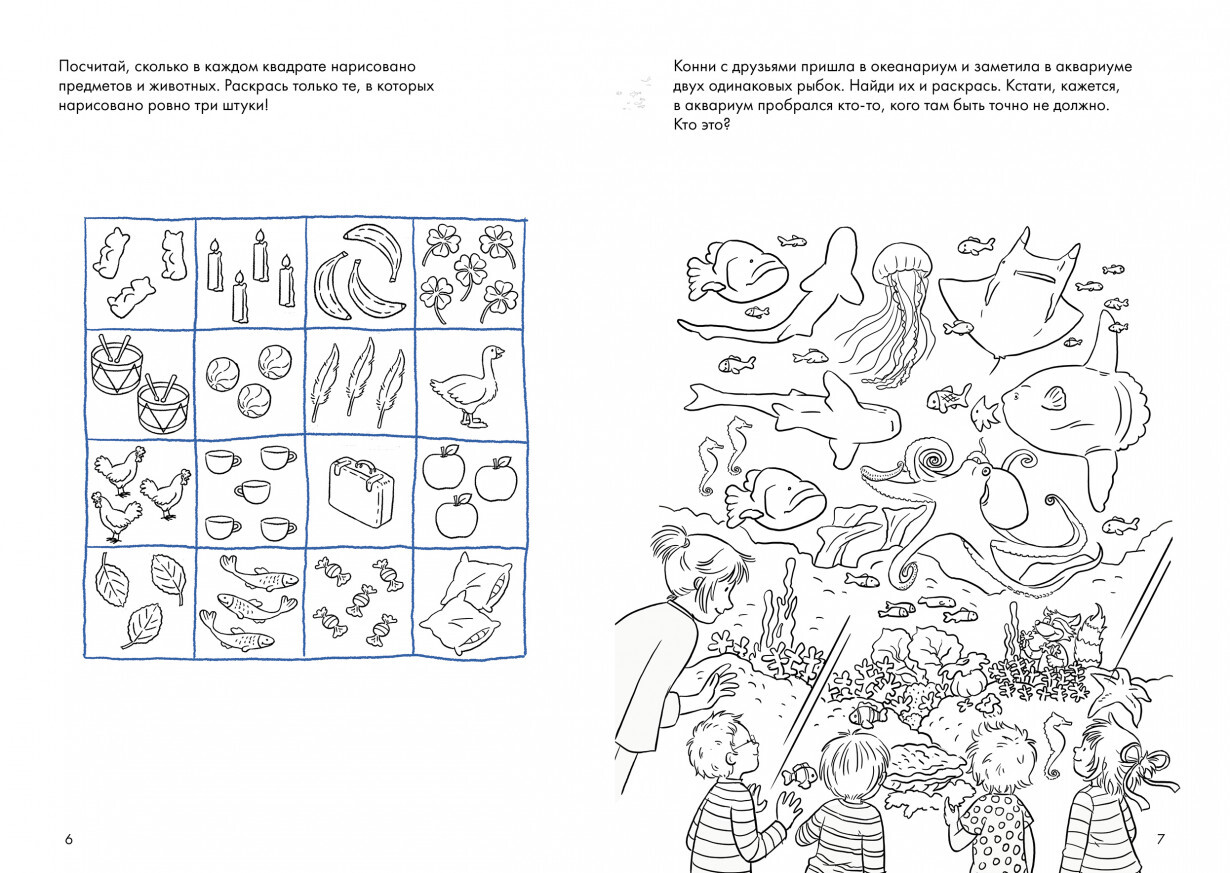 Посчитай, сколько в каждом квадрате нарисовано предметов и животных. Раскрась только те, в которых нарисовано ровно три штуки!

6

Конни с друзьями пришла в океанариум и заметила в аквариуме двух одинаковых рыбок. Найди их и раскрась. Кстати, кажется, в аквариум пробрался кто-то, кого там быть точно не должно. Кто это?

7