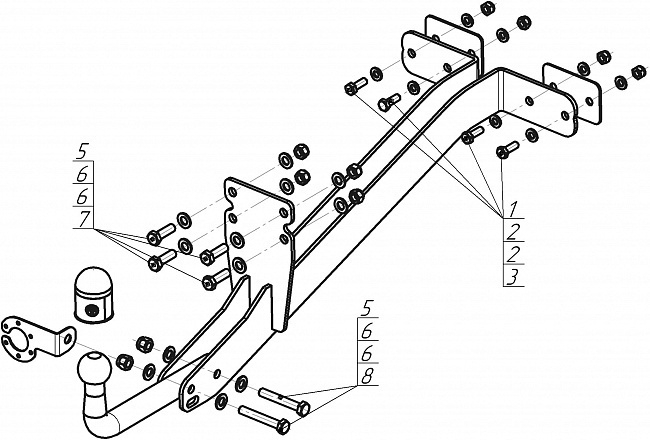 5
6
6
7

1
2
2
3

5
6
6
8