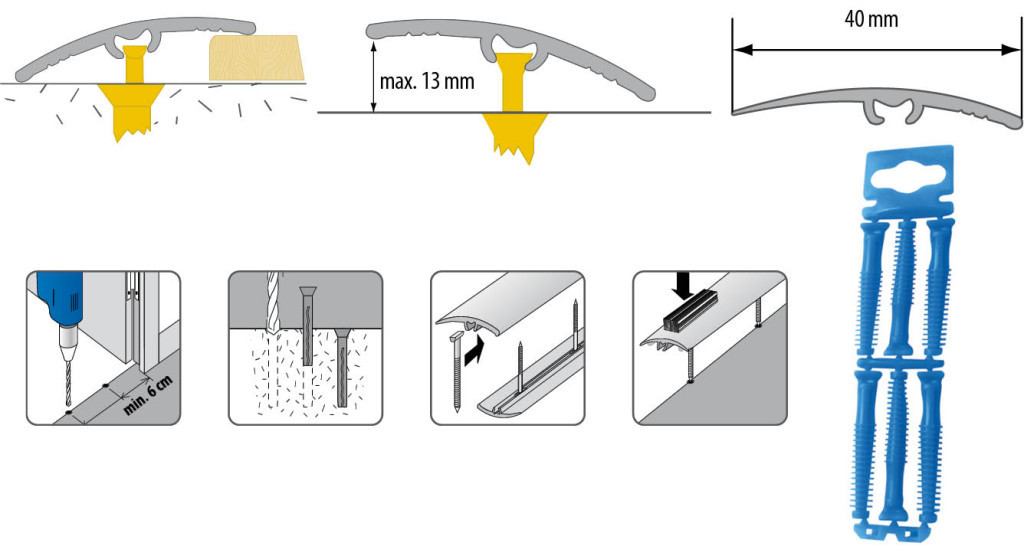 max. 13 mm

40 mm

min. 6 cm