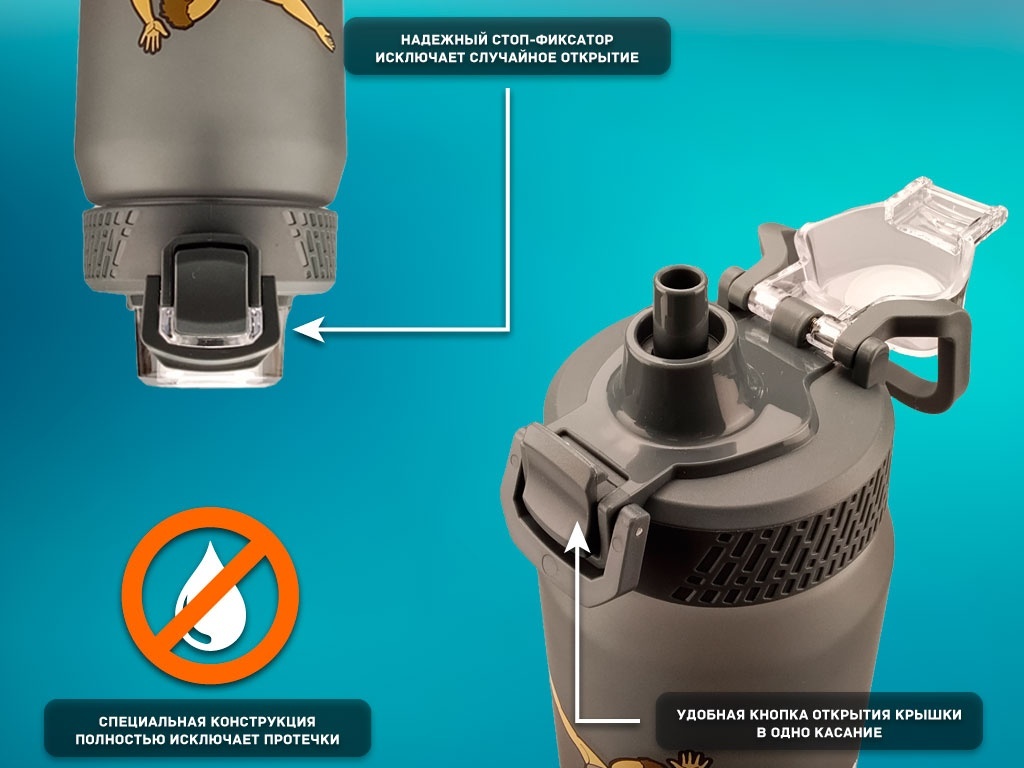 НАДЕЖНЫЙ СТОП-ФИКСАТОР ИСКЛЮЧАЕТ СЛУЧАЙНОЕ ОТКРЫТИЕ

СПЕЦИАЛЬНАЯ КОНСТРУКЦИЯ ПОЛНОСТЬЮ ИСКЛЮЧАЕТ ПРОТЕЧКИ

УДОБНАЯ КНОПКА ОТКРЫТИЯ КРЫШКИ В ОДНО КАСАНИЕ