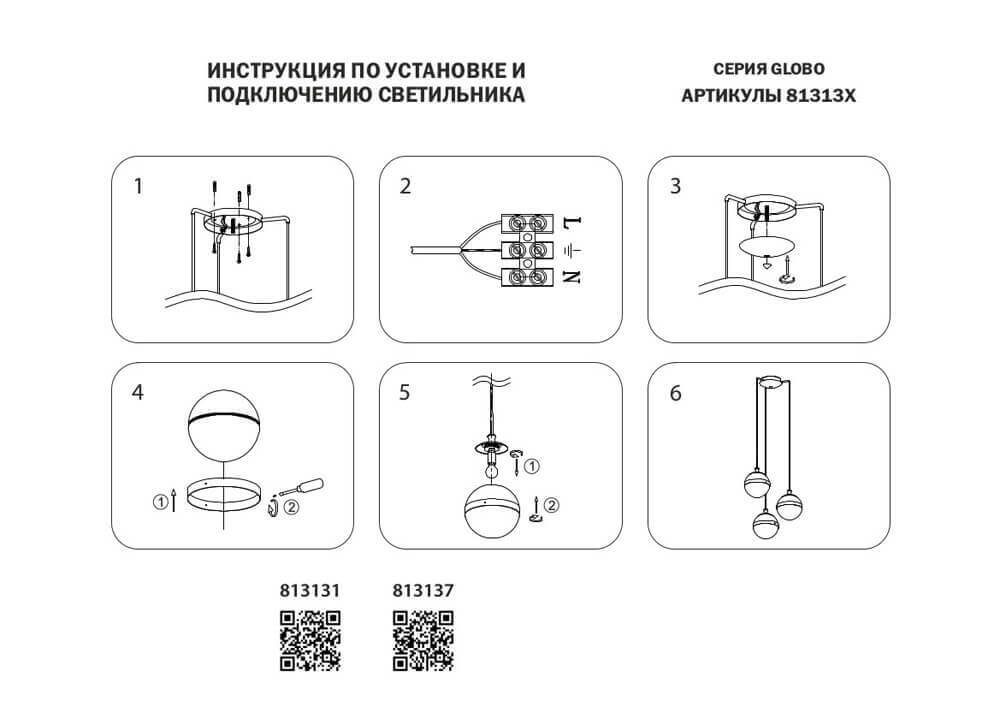 ИНСТРУКЦИЯ ПО УСТАНОВКЕ И ПОДКЛЮЧЕНИЮ СВЕТИЛЬНИКА

СЕРИЯ GLOBO
АРТИКУЛЫ 81313X

1

2

L
N

3

4

①
②

5

①
②

6

813131

813137