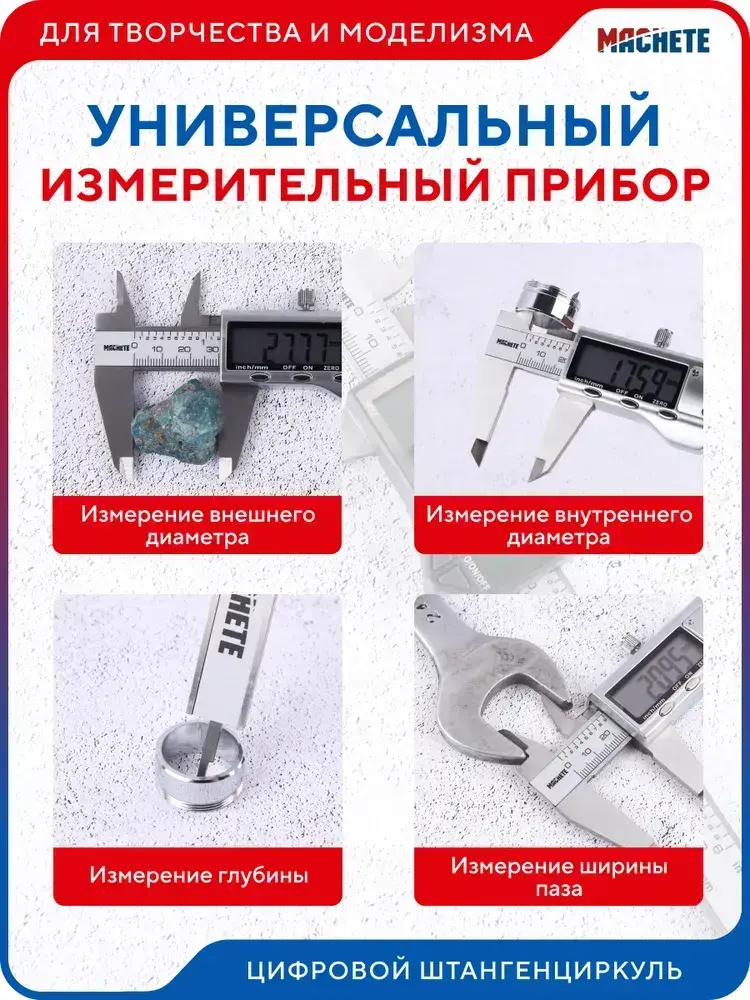 ДЛЯ ТВОРЧЕСТВА И МОДЕЛИЗМА

MACHETE

УНИВЕРСАЛЬНЫЙ
ИЗМЕРИТЕЛЬНЫЙ ПРИБОР

MACHETE
10 20 30
27.77
inch/mm OFF ON ZERO

Измерение внешнего диаметра

MACHETE
17.59
inch/mm OFF ON ZERO

Измерение внутреннего диаметра

MACHETE

Измерение глубины

20.95
inch/mm
10 20
MACHETE

Измерение ширины паза

ЦИФРОВОЙ ШТАНГЕНЦИРКУЛЬ