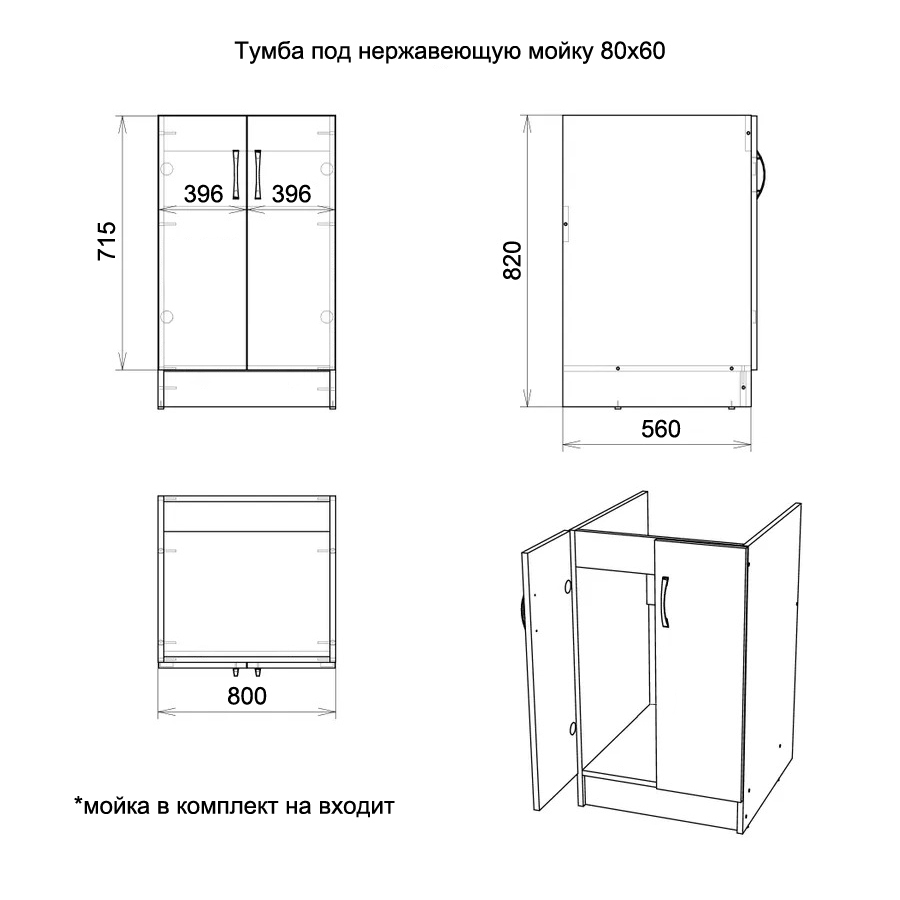 Тумба под нержавеющую мойку 80х60

715

396

396

820

560

800

*мойка в комплект на входит