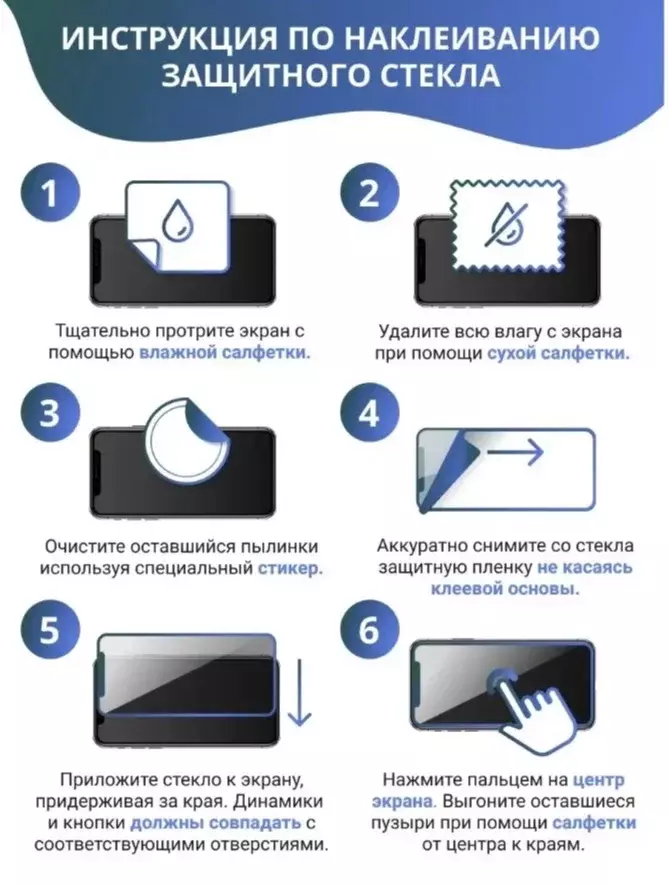 ИНСТРУКЦИЯ ПО НАКЛЕИВАНИЮ ЗАЩИТНОГО СТЕКЛА

1

Тщательно протрите экран с помощью влажной салфетки.

2

Удалите всю влагу с экрана при помощи сухой салфетки.

3

Очистите оставшийся пылинки используя специальный стикер.

4

Аккуратно снимите со стекла защитную пленку не касаясь клеевой основы.

5

Приложите стекло к экрану, придерживая за края. Динамики и кнопки должны совпадать с соответствующими отверстиями.

6

Нажмите пальцем на центр экрана. Выгоните оставшиеся пузыри при помощи салфетки от центра к краям.