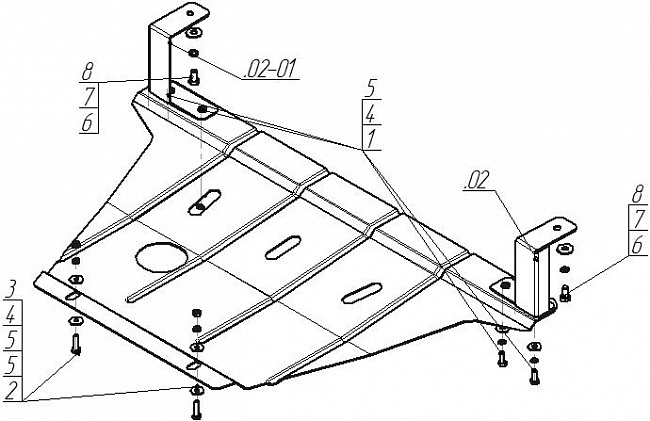 8
7
6

.02-01

5
4
1

.02

8
7
6

3
4
5
5
2