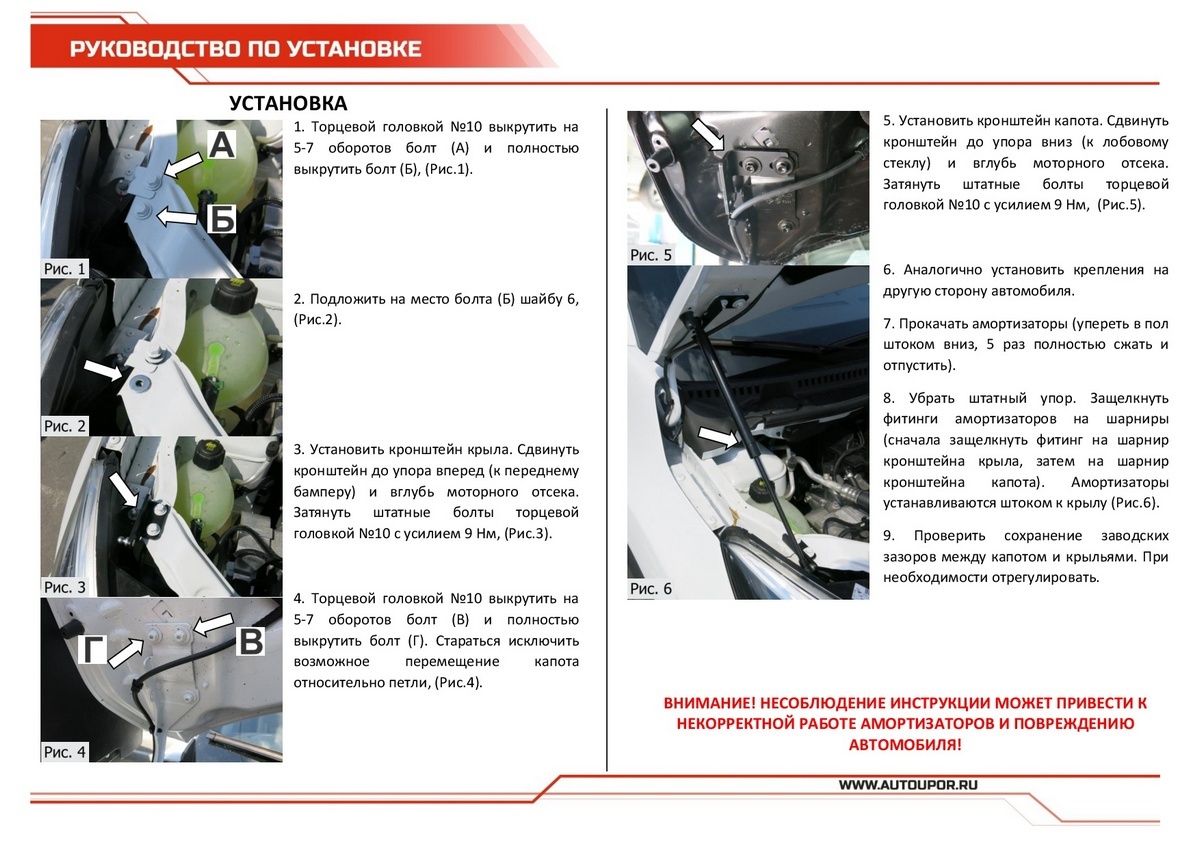 РУКОВОДСТВО ПО УСТАНОВКЕ

УСТАНОВКА

А
Б
Рис. 1

1. Торцевой головкой №10 выкрутить на 5-7 оборотов болт (А) и полностью выкрутить болт (Б), (Рис.1).

Рис. 2

2. Подложить на место болта (Б) шайбу 6, (Рис.2).

Рис. 3

3. Установить кронштейн крыла. Сдвинуть кронштейн до упора вперед (к переднему бамперу) и вглубь моторного отсека. Затянуть штатные болты торцевой головкой №10 с усилием 9 Нм, (Рис.3).

Г
В
Рис. 4

4. Торцевой головкой №10 выкрутить на 5-7 оборотов болт (В) и полностью выкрутить болт (Г). Стараться исключить возможное перемещение капота относительно петли, (Рис.4).

Рис. 5

5. Установить кронштейн капота. Сдвинуть кронштейн до упора вниз (к лобовому стеклу) и вглубь моторного отсека. Затянуть штатные болты торцевой головкой №10 с усилием 9 Нм, (Рис.5).

Рис. 6

6. Аналогично установить крепления на другую сторону автомобиля.

7. Прокачать амортизаторы (упереть в пол штоком вниз, 5 раз полностью сжать и отпустить).

8. Убрать штатный упор. Защелкнуть фитинги амортизаторов на шарниры (сначала защелкнуть фитинг на шарнир кронштейна крыла, затем на шарнир кронштейна капота). Амортизаторы устанавливаются штоком к крылу (Рис.6).

9. Проверить сохранение заводских зазоров между капотом и крыльями. При необходимости отрегулировать.

ВНИМАНИЕ! НЕСОБЛЮДЕНИЕ ИНСТРУКЦИИ МОЖЕТ ПРИВЕСТИ К НЕКОРРЕКТНОЙ РАБОТЕ АМОРТИЗАТОРОВ И ПОВРЕЖДЕНИЮ АВТОМОБИЛЯ!

WWW.AUTOUPOR.RU