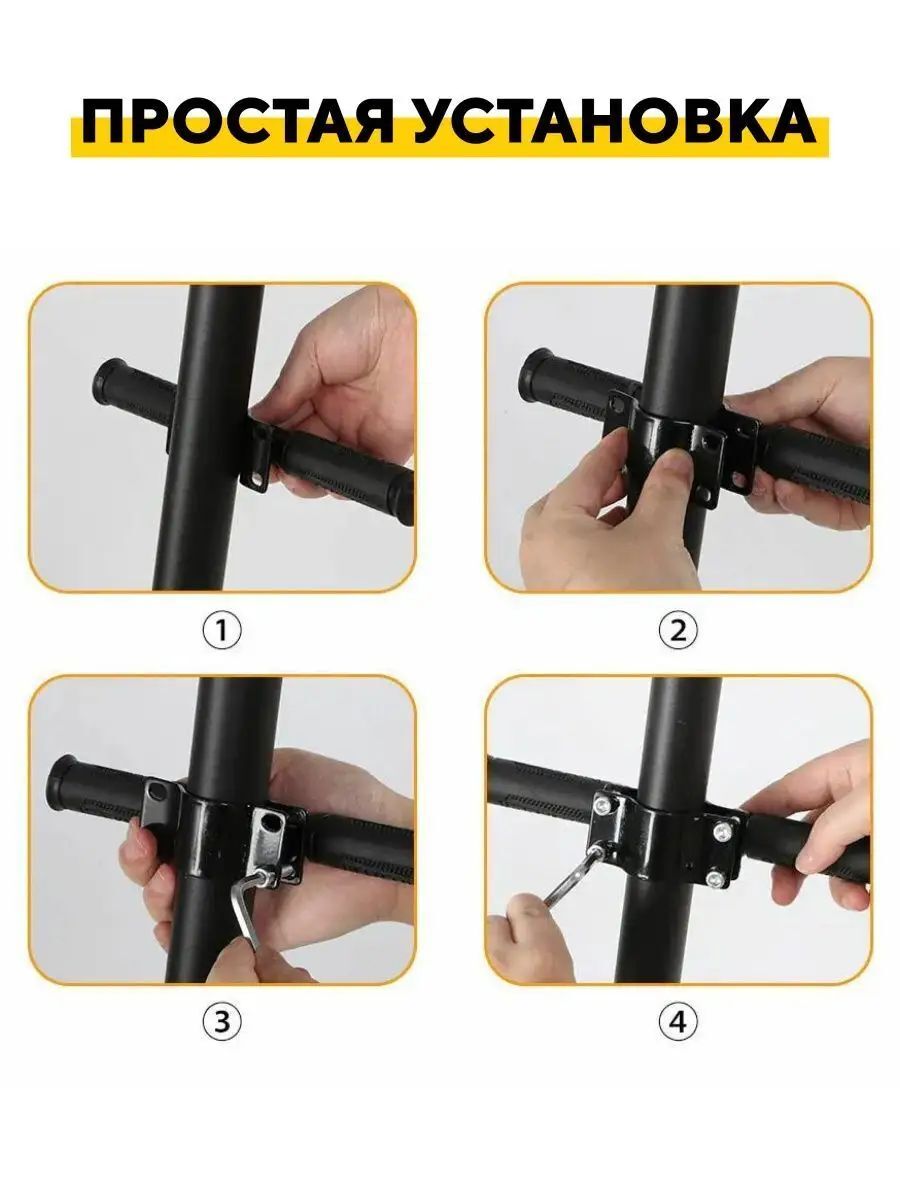 ПРОСТАЯ УСТАНОВКА

①

②

③

④