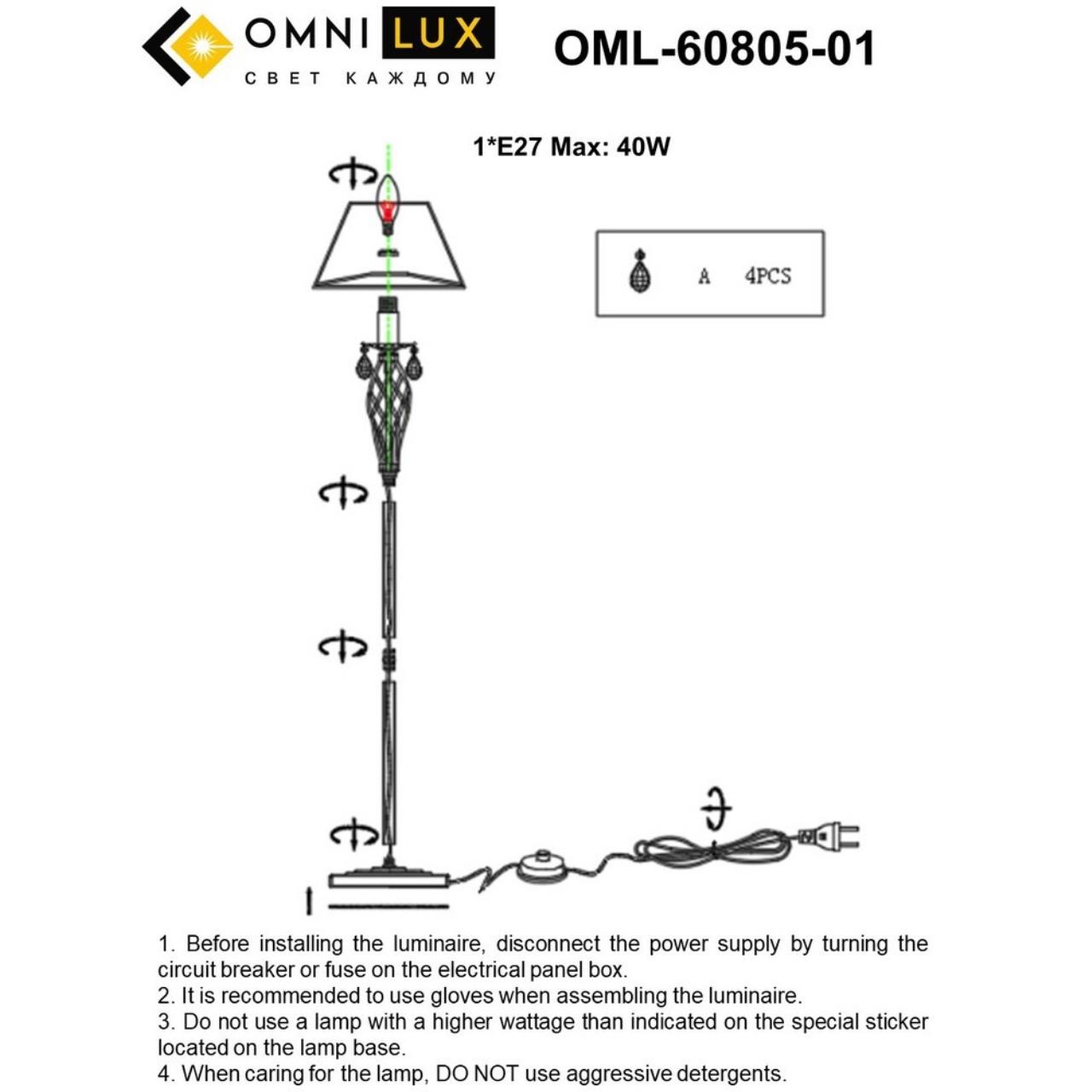 OMNI LUX
СВЕТ КАЖДОМУ

OML-60805-01

1*E27 Max: 40W

A 4PCS

1. Before installing the luminaire, disconnect the power supply by turning the circuit breaker or fuse on the electrical panel box.
2. It is recommended to use gloves when assembling the luminaire.
3. Do not use a lamp with a higher wattage than indicated on the special sticker located on the lamp base.
4. When caring for the lamp, DO NOT use aggressive detergents.