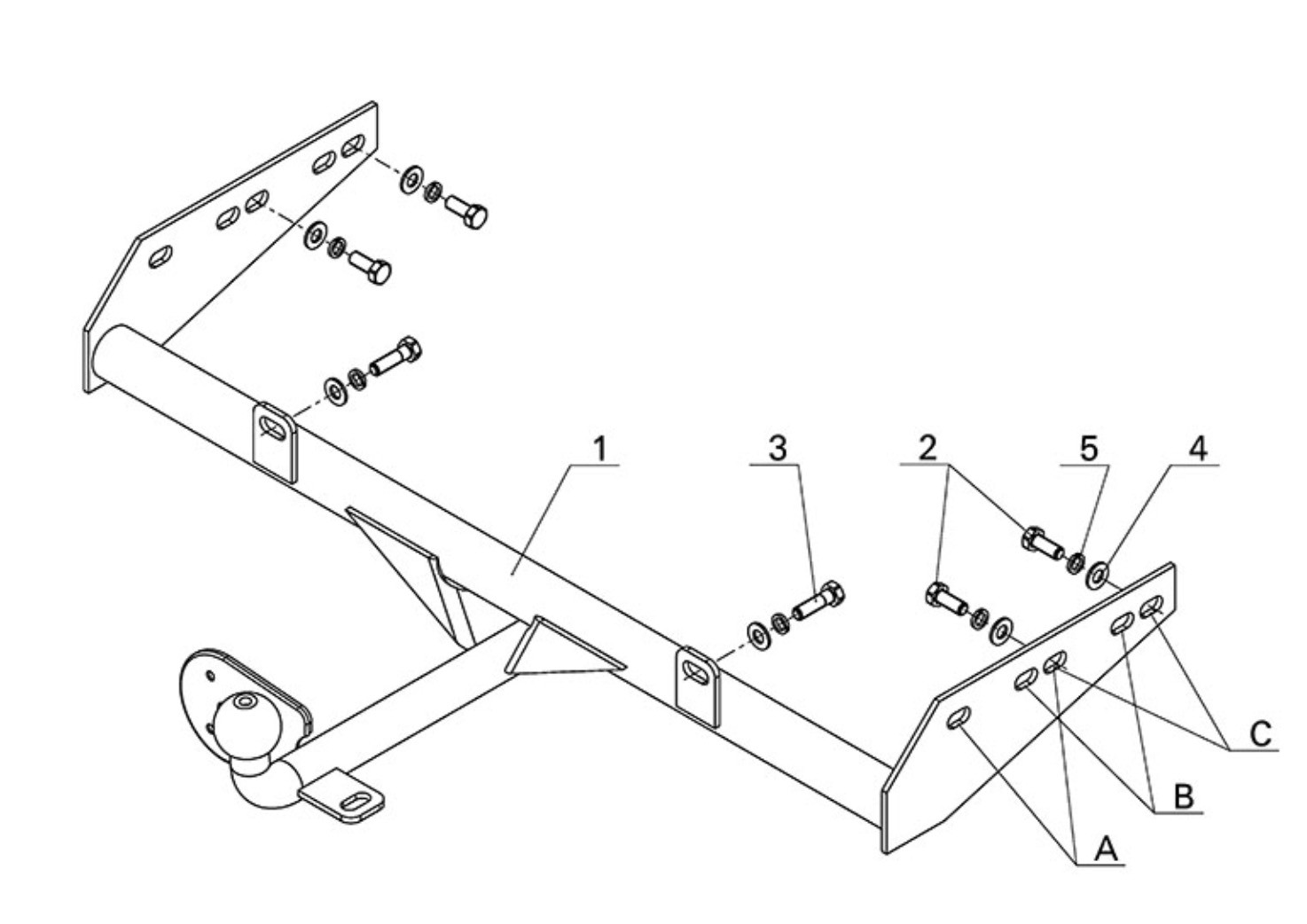 1
3
2
5
4
C
B
A