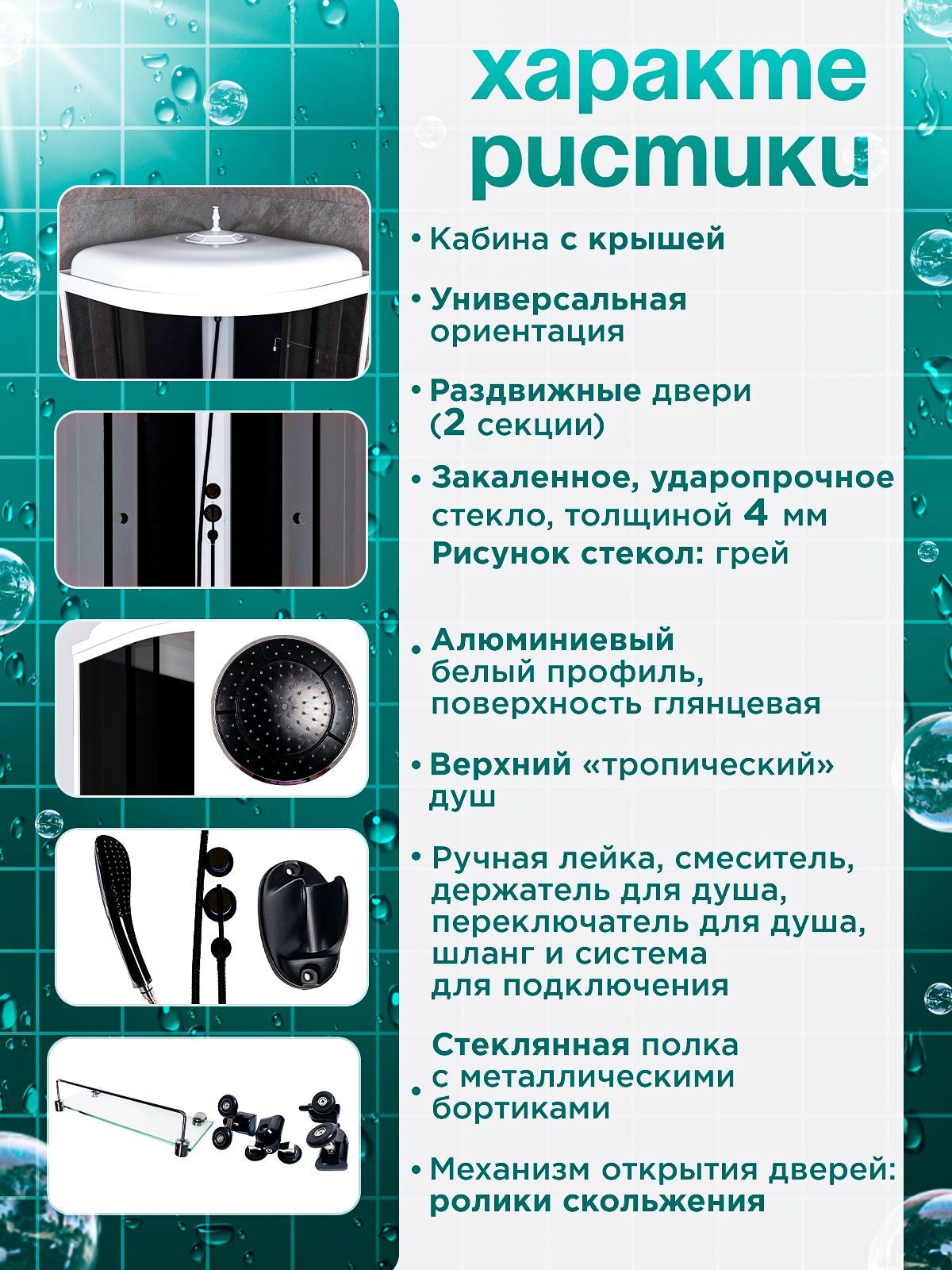 характе ристики

• Кабина с крышей

• Универсальная ориентация

• Раздвижные двери (2 секции)

• Закаленное, ударопрочное стекло, толщиной 4 мм
Рисунок стекол: грей

• Алюминиевый белый профиль, поверхность глянцевая

• Верхний «тропический» душ

• Ручная лейка, смеситель, держатель для душа, переключатель для душа, шланг и система для подключения

• Стеклянная полка с металлическими бортиками

• Механизм открытия дверей: ролики скольжения