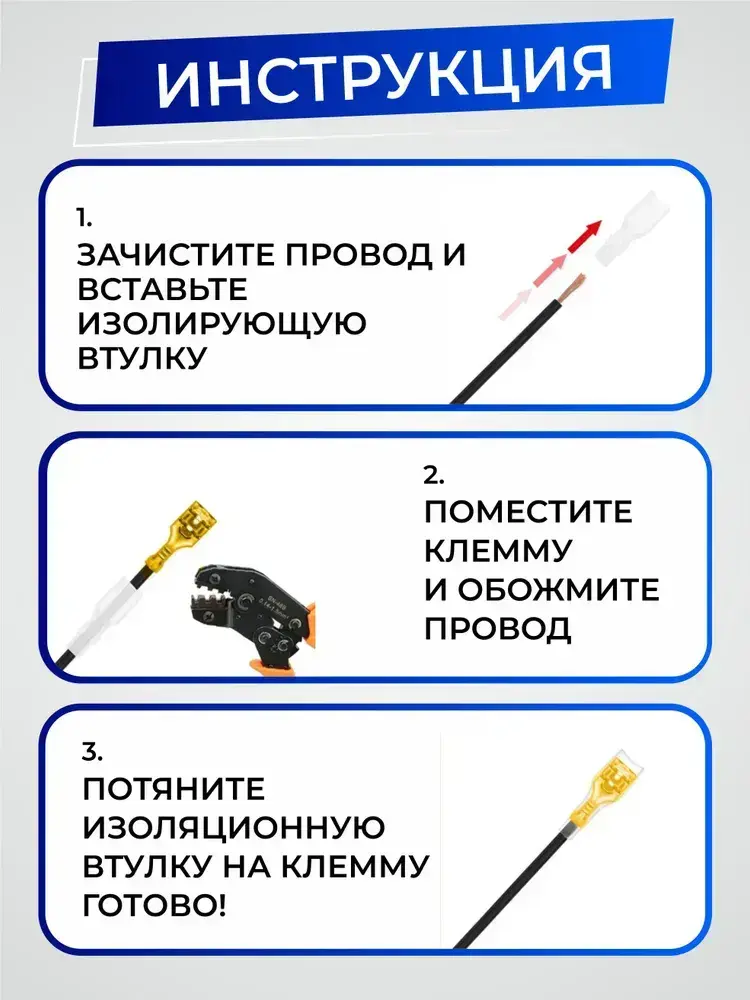 ИНСТРУКЦИЯ

1.
ЗАЧИСТИТЕ ПРОВОД И ВСТАВЬТЕ ИЗОЛИРУЮЩУЮ ВТУЛКУ

2.
ПОМЕСТИТЕ КЛЕММУ И ОБОЖМИТЕ ПРОВОД

SN-48B

3.
ПОТЯНИТЕ ИЗОЛЯЦИОННУЮ ВТУЛКУ НА КЛЕММУ ГОТОВО!