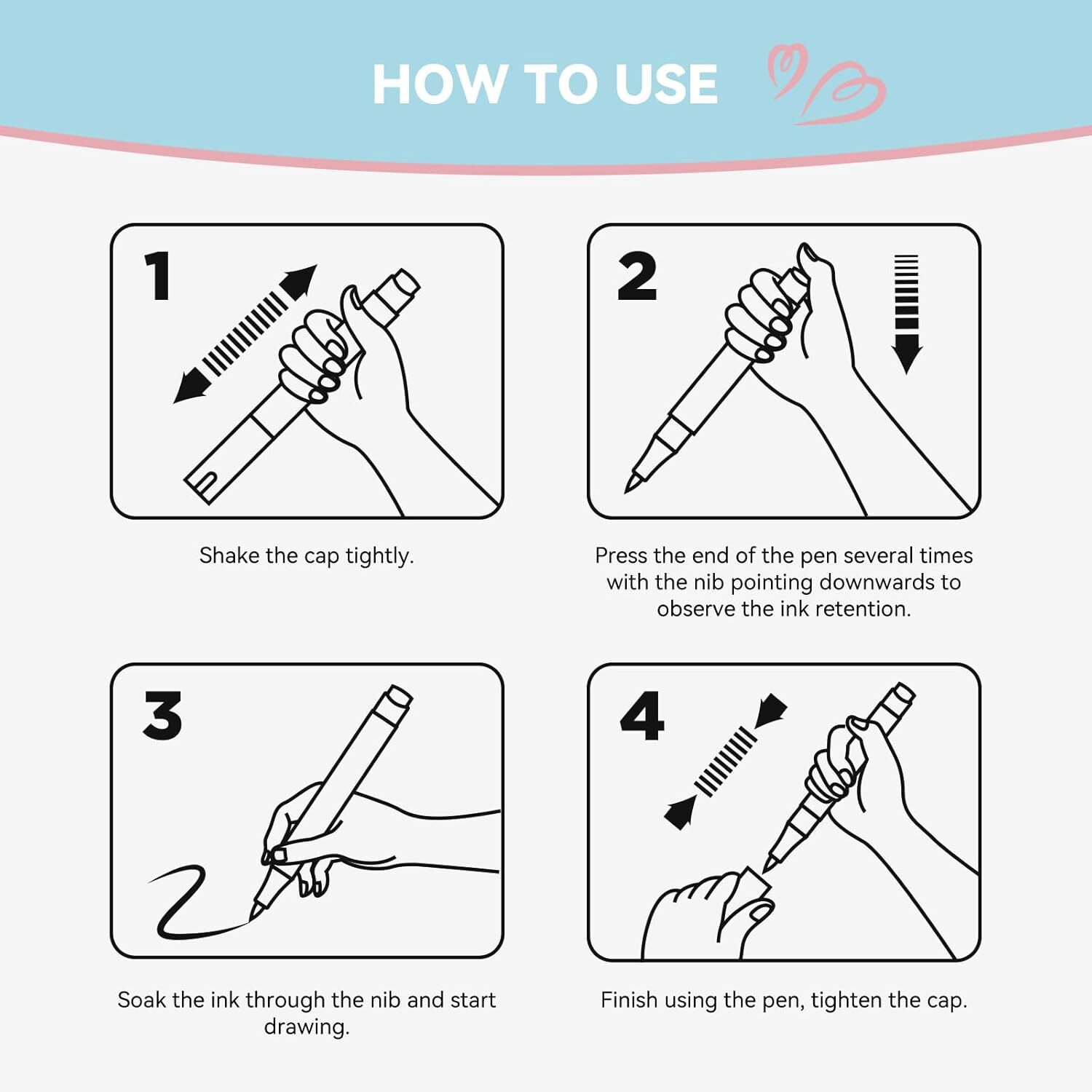 HOW TO USE

1

Shake the cap tightly.

2

Press the end of the pen several times with the nib pointing downwards to observe the ink retention.

3

Soak the ink through the nib and start drawing.

4

Finish using the pen, tighten the cap.