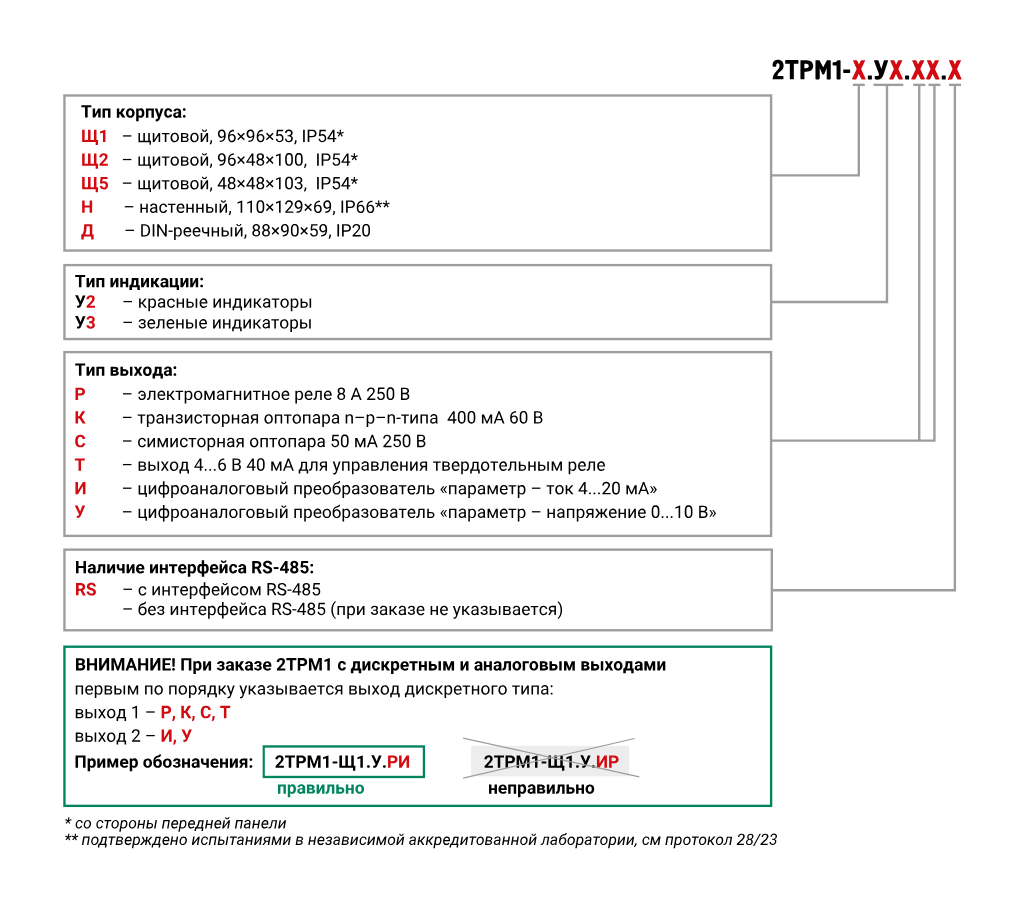 2ТРМ1-Х.УХ.ХХ.Х

Тип корпуса:
Щ1 – щитовой, 96×96×53, IP54*
Щ2 – щитовой, 96×48×100, IP54*
Щ5 – щитовой, 48×48×103, IP54*
Н – настенный, 110×129×69, IP66**
Д – DIN-реечный, 88×90×59, IP20

Тип индикации:
У2 – красные индикаторы
У3 – зеленые индикаторы

Тип выхода:
Р – электромагнитное реле 8 А 250 В
К – транзисторная оптопара n–p–n-типа 400 мА 60 В
С – симисторная оптопара 50 мА 250 В
Т – выход 4...6 В 40 мА для управления твердотельным реле
И – цифроаналоговый преобразователь «параметр – ток 4...20 мА»
У – цифроаналоговый преобразователь «параметр – напряжение 0...10 В»

Наличие интерфейса RS-485:
RS – с интерфейсом RS-485
– без интерфейса RS-485 (при заказе не указывается)

ВНИМАНИЕ! При заказе 2ТРМ1 с дискретным и аналоговым выходами первым по порядку указывается выход дискретного типа:
выход 1 – Р, К, С, Т
выход 2 – И, У
Пример обозначения: 2ТРМ1-Щ1.У.РИ 2ТРМ1-Щ1.У.ИР
правильно неправильно

* со стороны передней панели
** подтверждено испытаниями в независимой аккредитованной лаборатории, см протокол 28/23