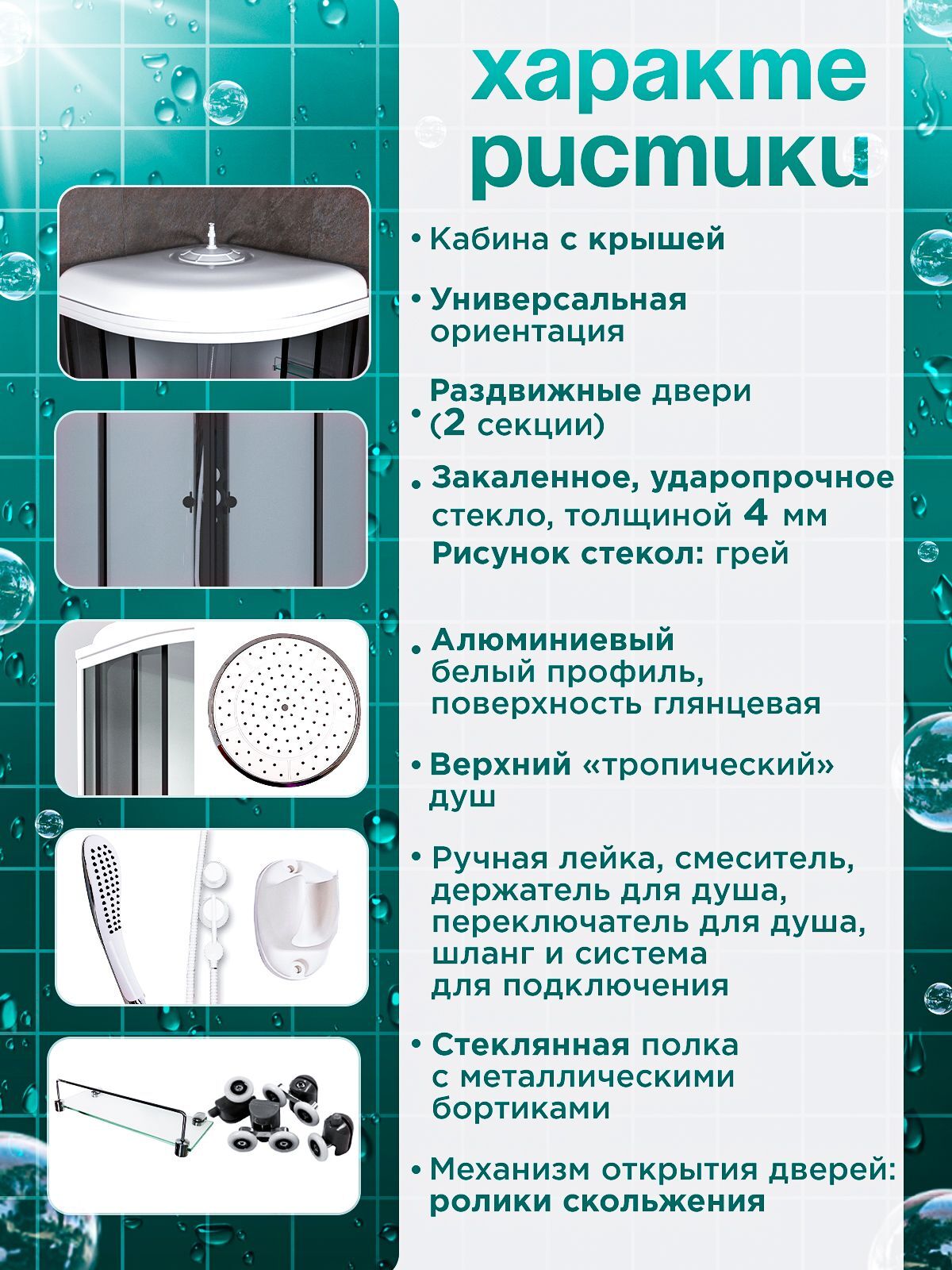 характе ристики

• Кабина с крышей

• Универсальная ориентация

• Раздвижные двери (2 секции)

• Закаленное, ударопрочное стекло, толщиной 4 мм
Рисунок стекол: грей

• Алюминиевый белый профиль, поверхность глянцевая

• Верхний «тропический» душ

• Ручная лейка, смеситель, держатель для душа, переключатель для душа, шланг и система для подключения

• Стеклянная полка с металлическими бортиками

• Механизм открытия дверей: ролики скольжения