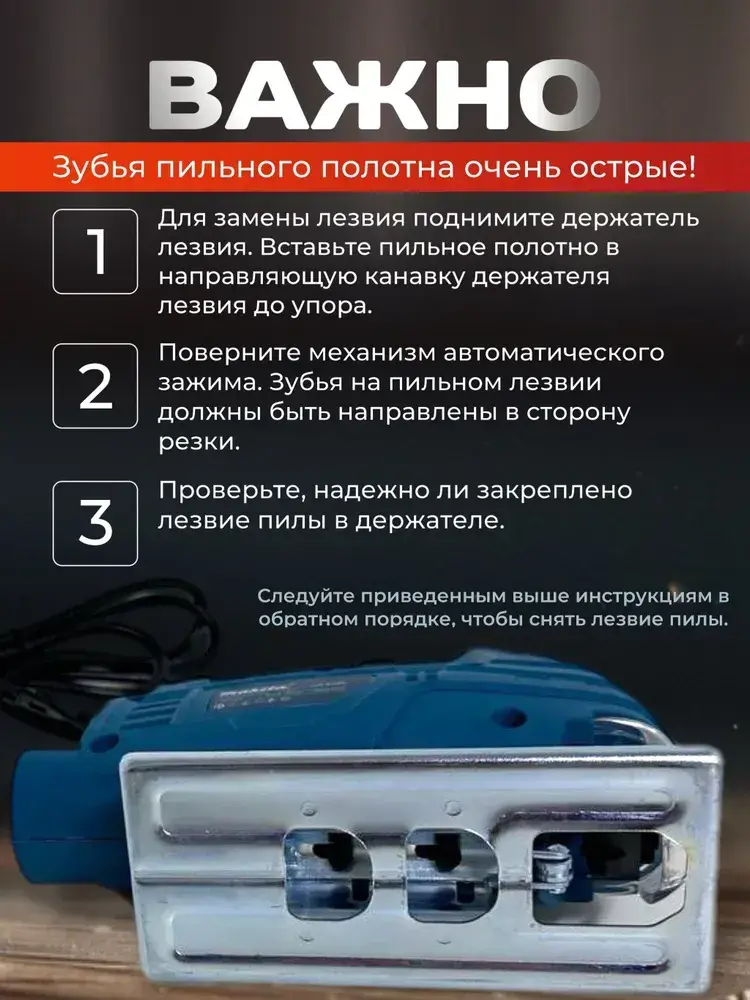 ВАЖНО

Зубья пильного полотна очень острые!

1

Для замены лезвия поднимите держатель лезвия. Вставьте пильное полотно в направляющую канавку держателя лезвия до упора.

2

Поверните механизм автоматического зажима. Зубья на пильном лезвии должны быть направлены в сторону резки.

3

Проверьте, надежно ли закреплено лезвие пилы в держателе.

Следуйте приведенным выше инструкциям в обратном порядке, чтобы снять лезвие пилы.