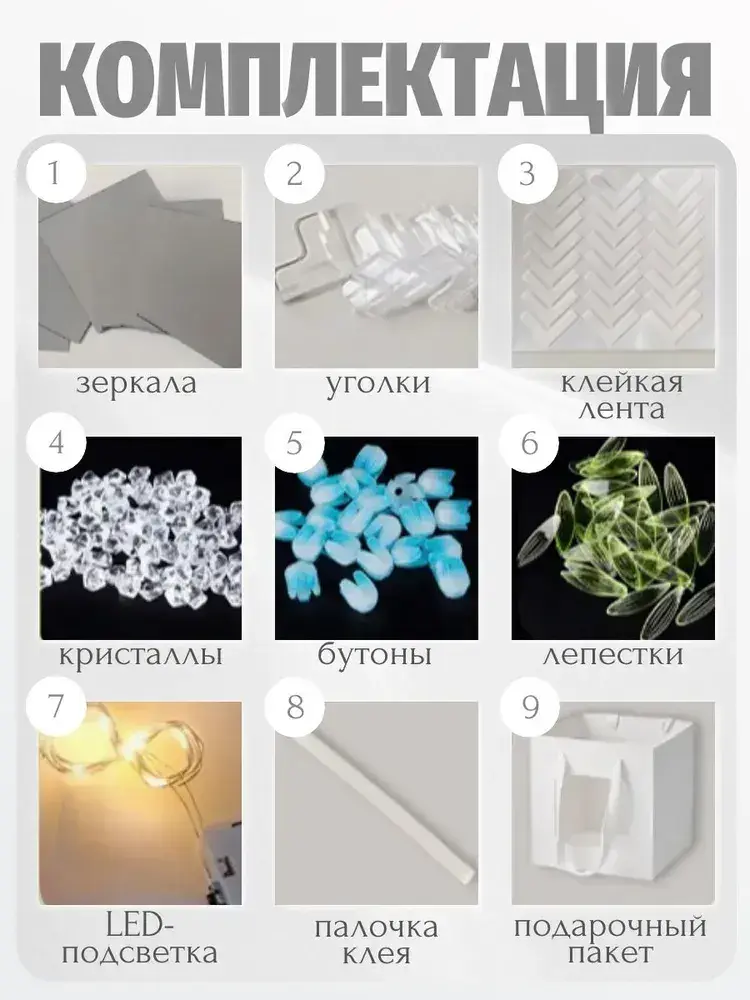 КОМПЛЕКТАЦИЯ

1
зеркала

2
уголки

3
клейкая лента

4
кристаллы

5
бутоны

6
лепестки

7
LED-подсветка

8
палочка клея

9
подарочный пакет