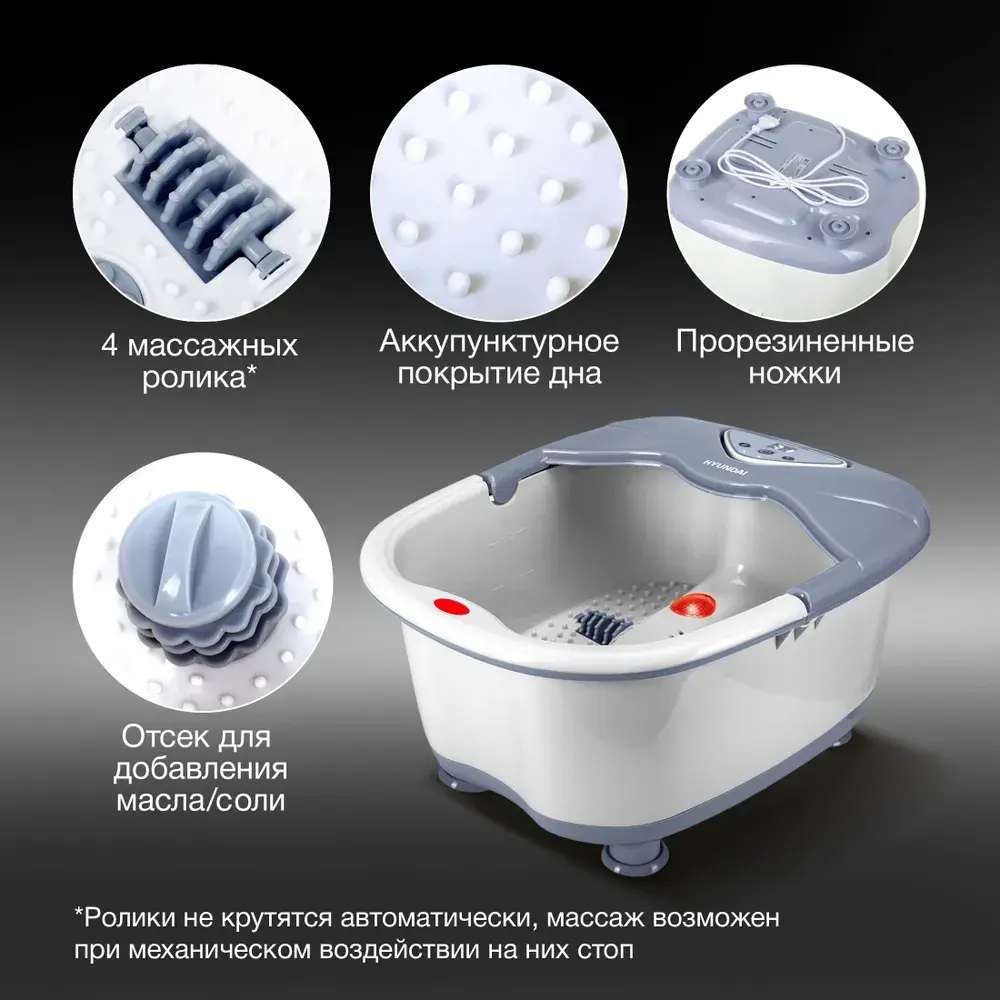 4 массажных ролика*

Аккупунктурное покрытие дна

Прорезиненные ножки

HYUNDAI

Отсек для добавления масла/соли

*Ролики не крутятся автоматически, массаж возможен при механическом воздействии на них стоп