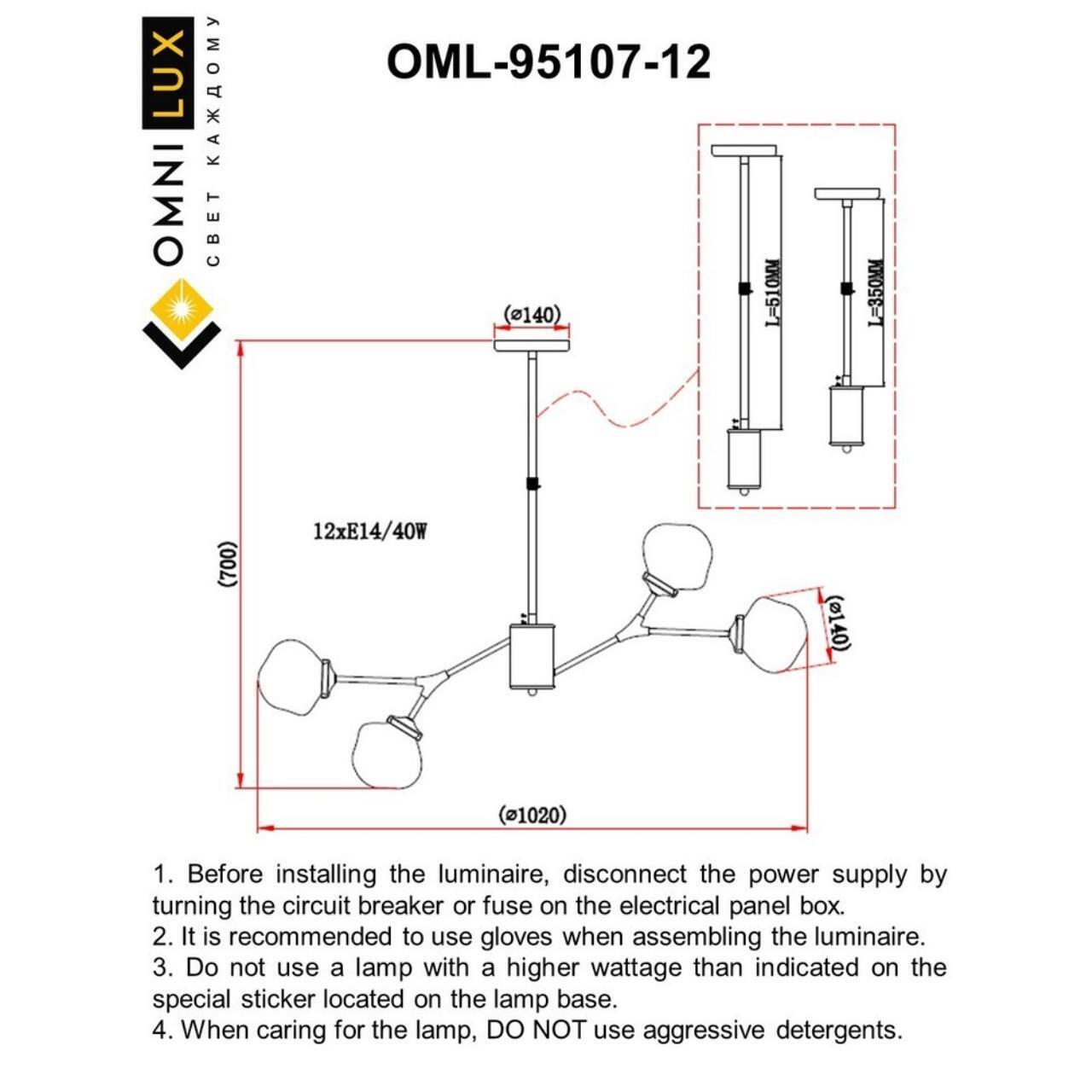 OMNILUX
СВЕТ КАЖДОМУ

OML-95107-12

(ø140)

L=510MM

L=350MM

12xE14/40W

(700)

(ø140)

(ø1020)

1. Before installing the luminaire, disconnect the power supply by turning the circuit breaker or fuse on the electrical panel box.
2. It is recommended to use gloves when assembling the luminaire.
3. Do not use a lamp with a higher wattage than indicated on the special sticker located on the lamp base.
4. When caring for the lamp, DO NOT use aggressive detergents.