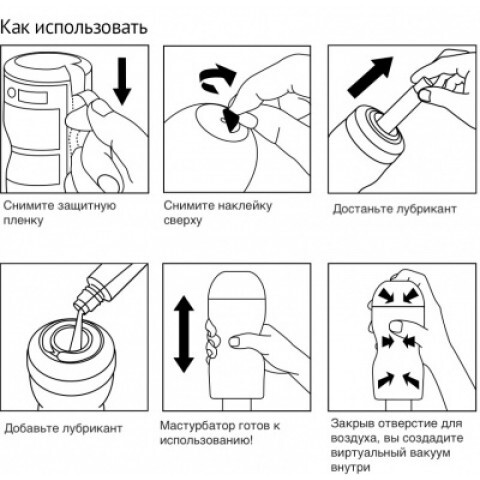 Как использовать

Снимите защитную пленку

Снимите наклейку сверху

Достаньте лубрикант

Добавьте лубрикант

Мастурбатор готов к использованию!

Закрыв отверстие для воздуха, вы создадите виртуальный вакуум внутри