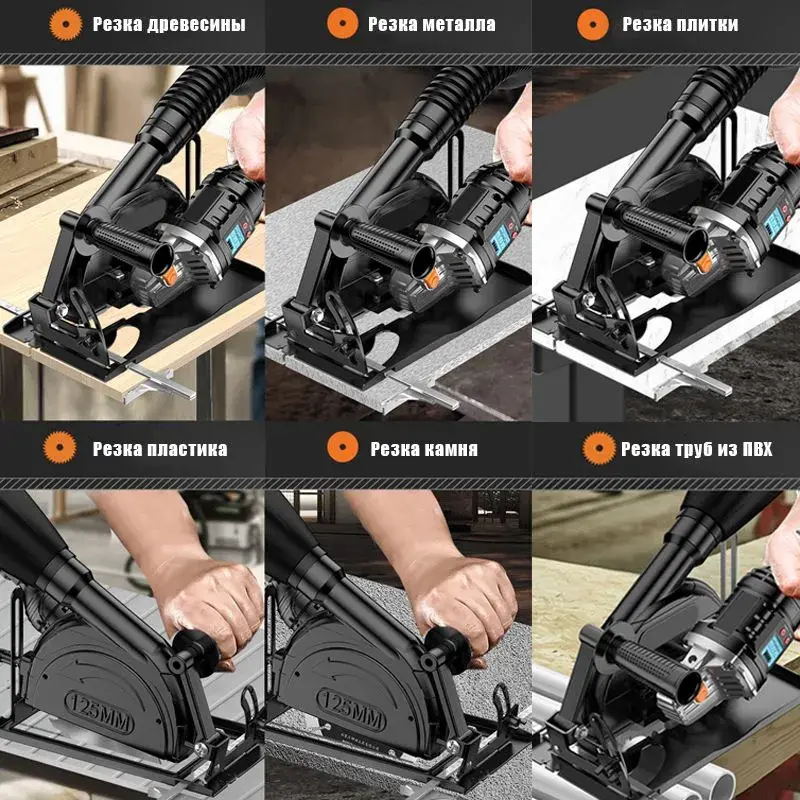 Резка древесины

Резка металла

Резка плитки

Резка пластика

Резка камня

Резка труб из ПВХ

125MM

125MM