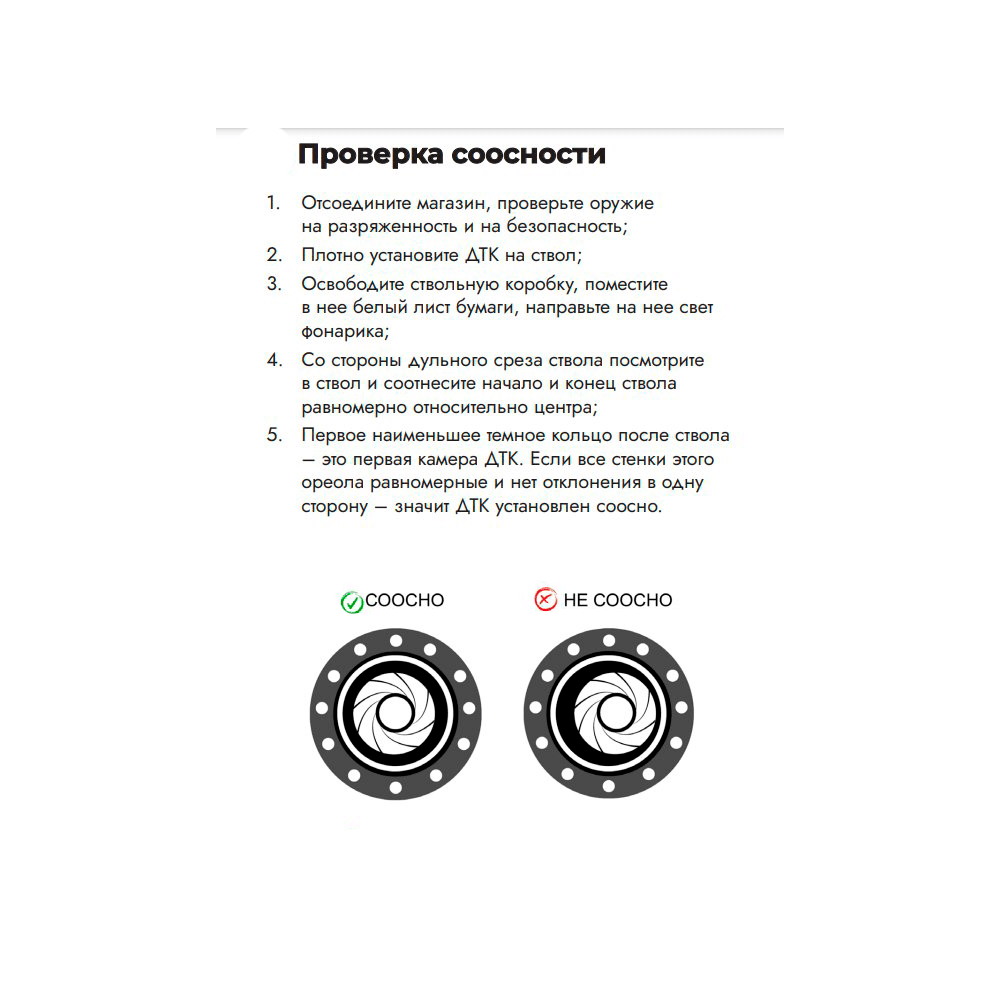 Проверка соосности

1. Отсоедините магазин, проверьте оружие на разряженность и на безопасность;
2. Плотно установите ДТК на ствол;
3. Освободите ствольную коробку, поместите в нее белый лист бумаги, направьте на нее свет фонарика;
4. Со стороны дульного среза ствола посмотрите в ствол и соотнесите начало и конец ствола равномерно относительно центра;
5. Первое наименьшее темное кольцо после ствола — это первая камера ДТК. Если все стенки этого ореола равномерные и нет отклонения в одну сторону — значит ДТК установлен соосно.

СООСНО

НЕ СООСНО