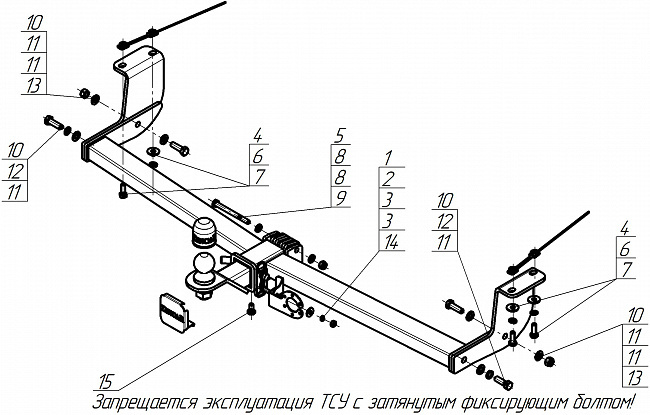 10
11
11
13

10
12
11

4
6
7

5
8
8
9

1
2
3
3
14

10
12
11

4
6
7

10
11
11
13

15

Запрещается эксплуатация ТСУ с затянутым фиксирующим болтом!