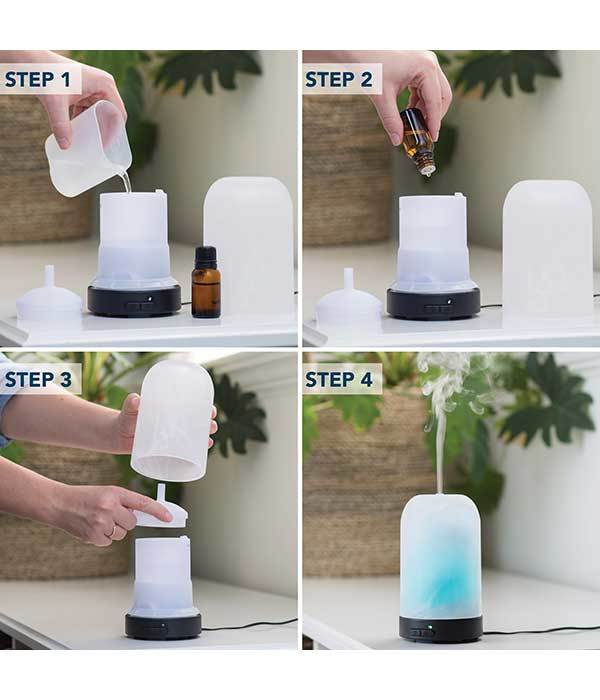 STEP 1

STEP 2

STEP 3

STEP 4