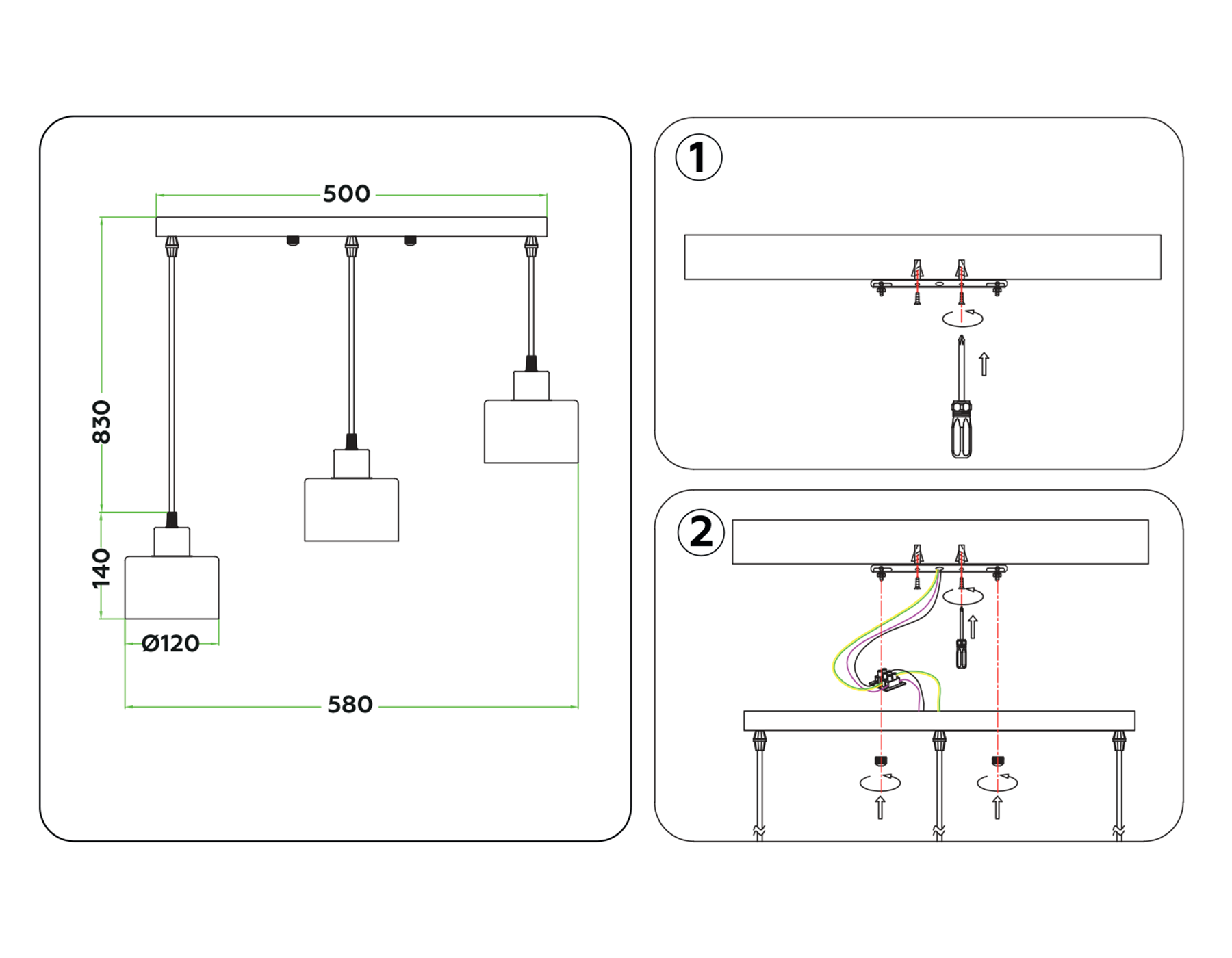 500

830

140

Ø120

580

1

2