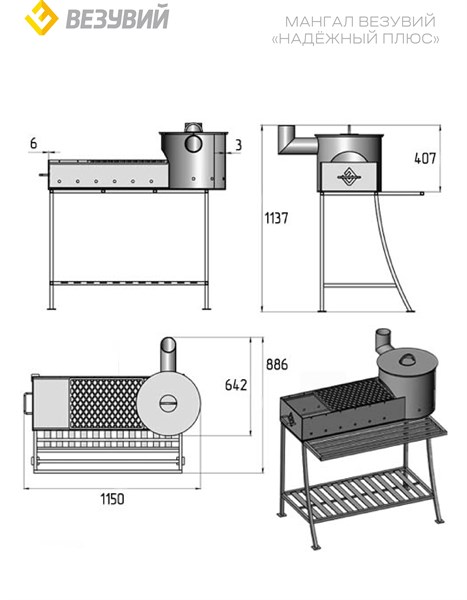 ВЕЗУВИЙ

МАНГАЛ ВЕЗУВИЙ
«НАДЁЖНЫЙ ПЛЮС»

6
3
407
1137
886
642
1150