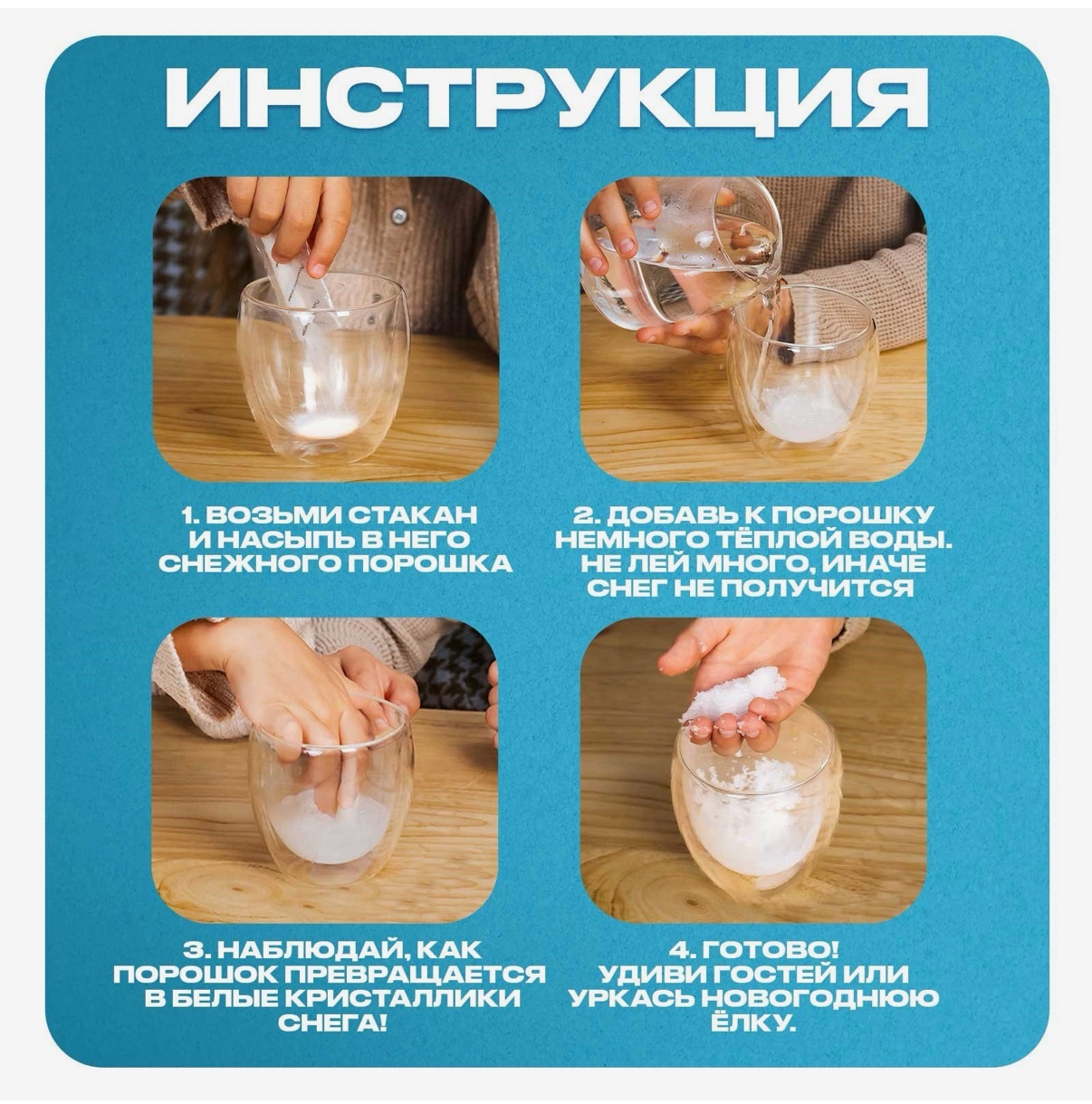 ИНСТРУКЦИЯ

1. ВОЗЬМИ СТАКАН И НАСЫПЬ В НЕГО СНЕЖНОГО ПОРОШКА

2. ДОБАВЬ К ПОРОШКУ НЕМНОГО ТЁПЛОЙ ВОДЫ. НЕ ЛЕЙ МНОГО, ИНАЧЕ СНЕГ НЕ ПОЛУЧИТСЯ

3. НАБЛЮДАЙ, КАК ПОРОШОК ПРЕВРАЩАЕТСЯ В БЕЛЫЕ КРИСТАЛЛИКИ СНЕГА!

4. ГОТОВО! УДИВИ ГОСТЕЙ ИЛИ УРКАСЬ НОВОГОДНЮЮ ЁЛКУ.