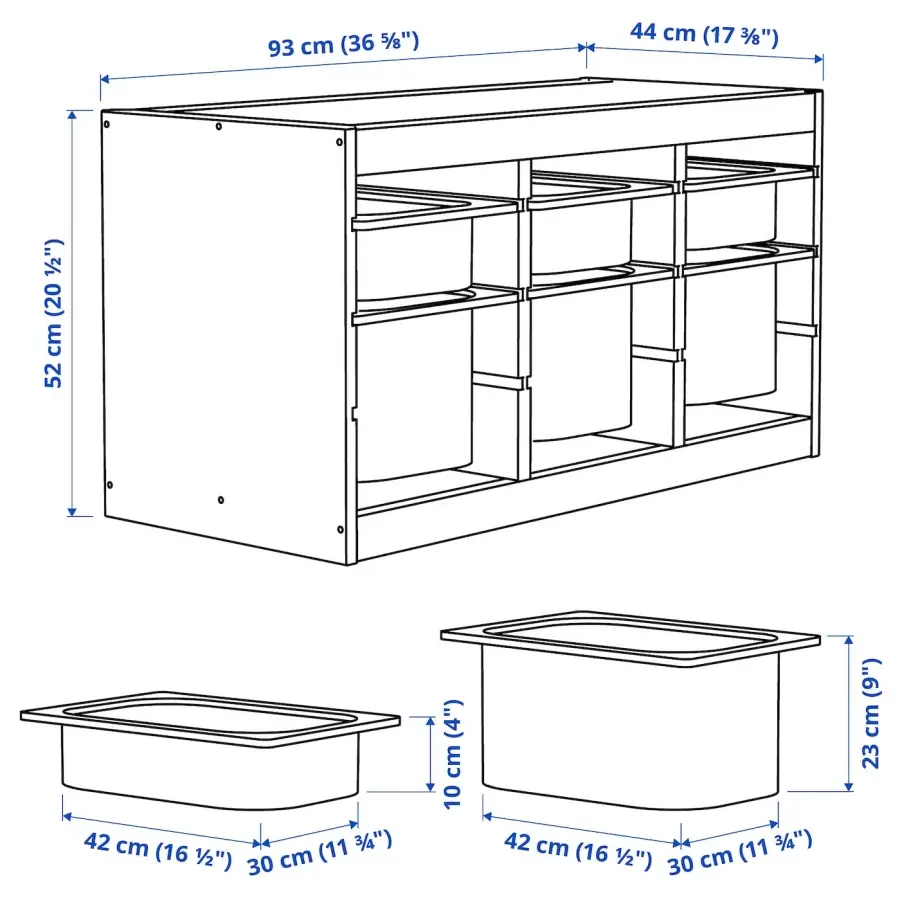 93 cm (36 ⅝")
44 cm (17 ⅜")
52 cm (20 ½")
10 cm (4")
23 cm (9")
42 cm (16 ½")
30 cm (11 ¾")
42 cm (16 ½")
30 cm (11 ¾")