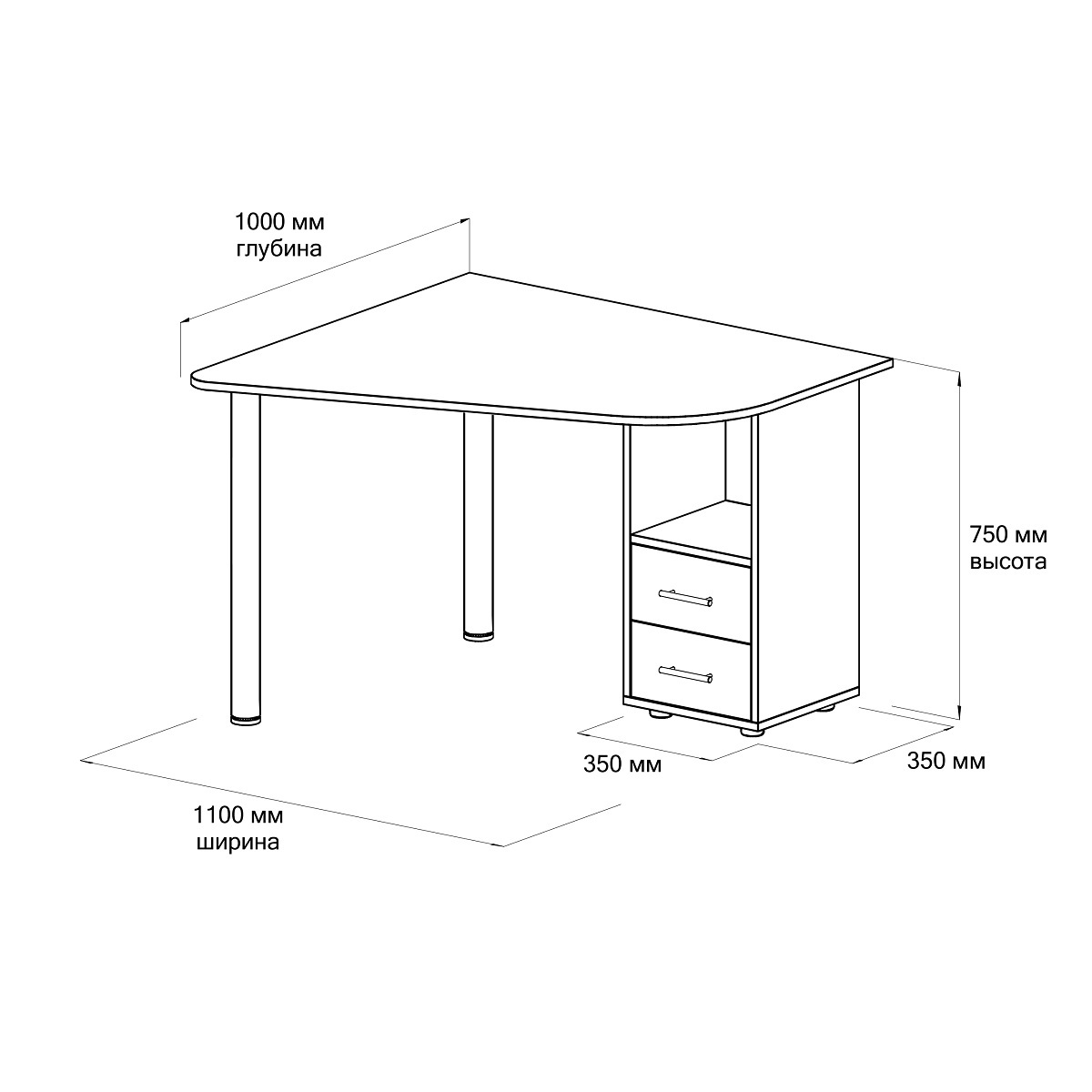 1000 мм
глубина

750 мм
высота

350 мм

350 мм

1100 мм
ширина