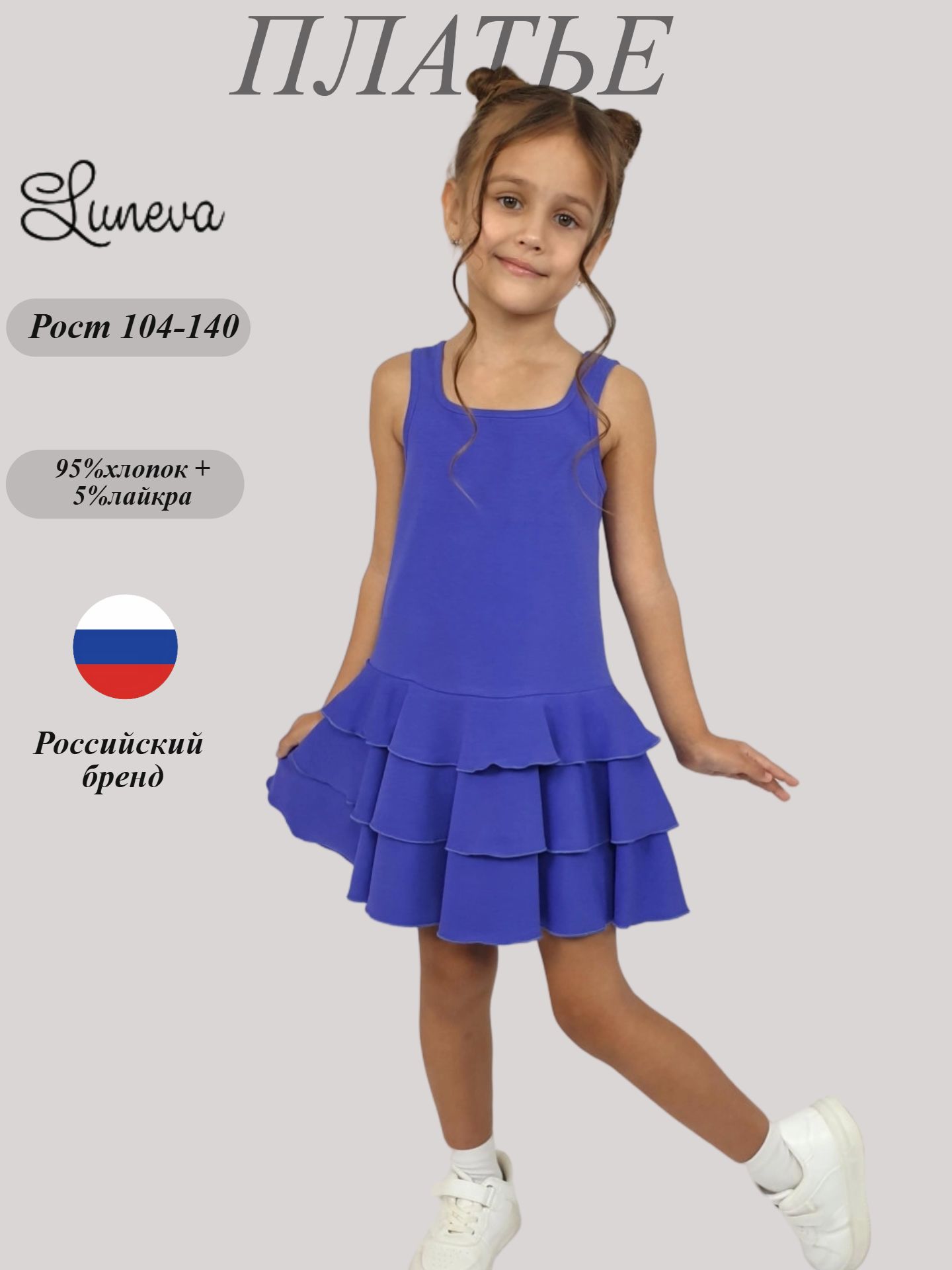 ПЛАТЬЕ

Luneva

Рост 104-140

95%хлопок + 5%лайкра

Российский бренд