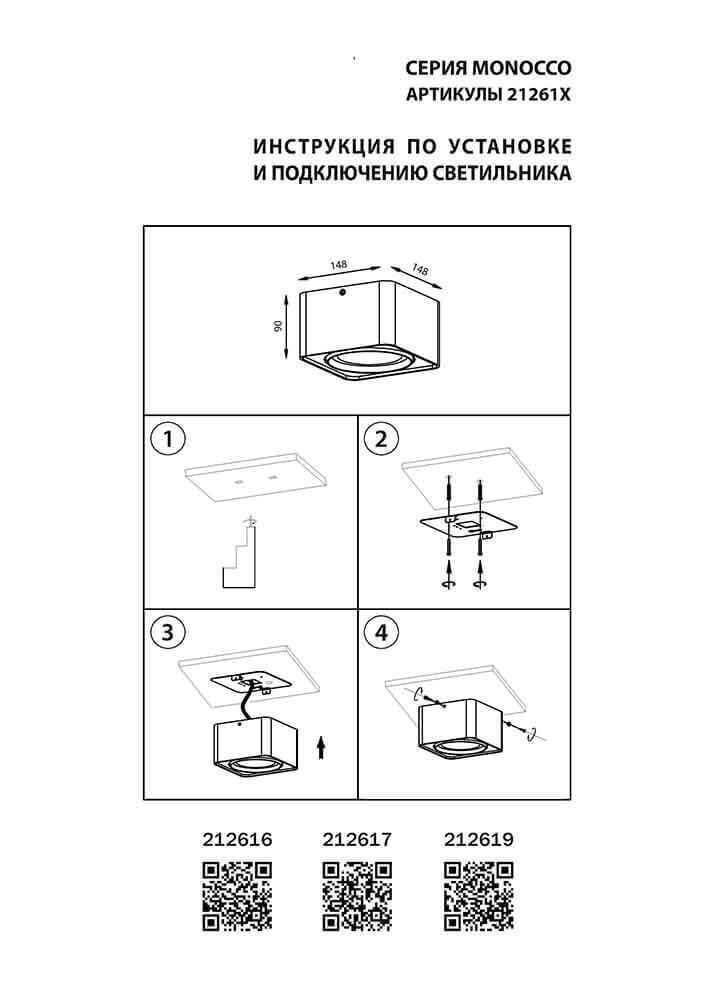 СЕРИЯ MONOCCO
АРТИКУЛЫ 21261X

ИНСТРУКЦИЯ ПО УСТАНОВКЕ
И ПОДКЛЮЧЕНИЮ СВЕТИЛЬНИКА

148
148
90

1

2

3

4

212616 212617 212619