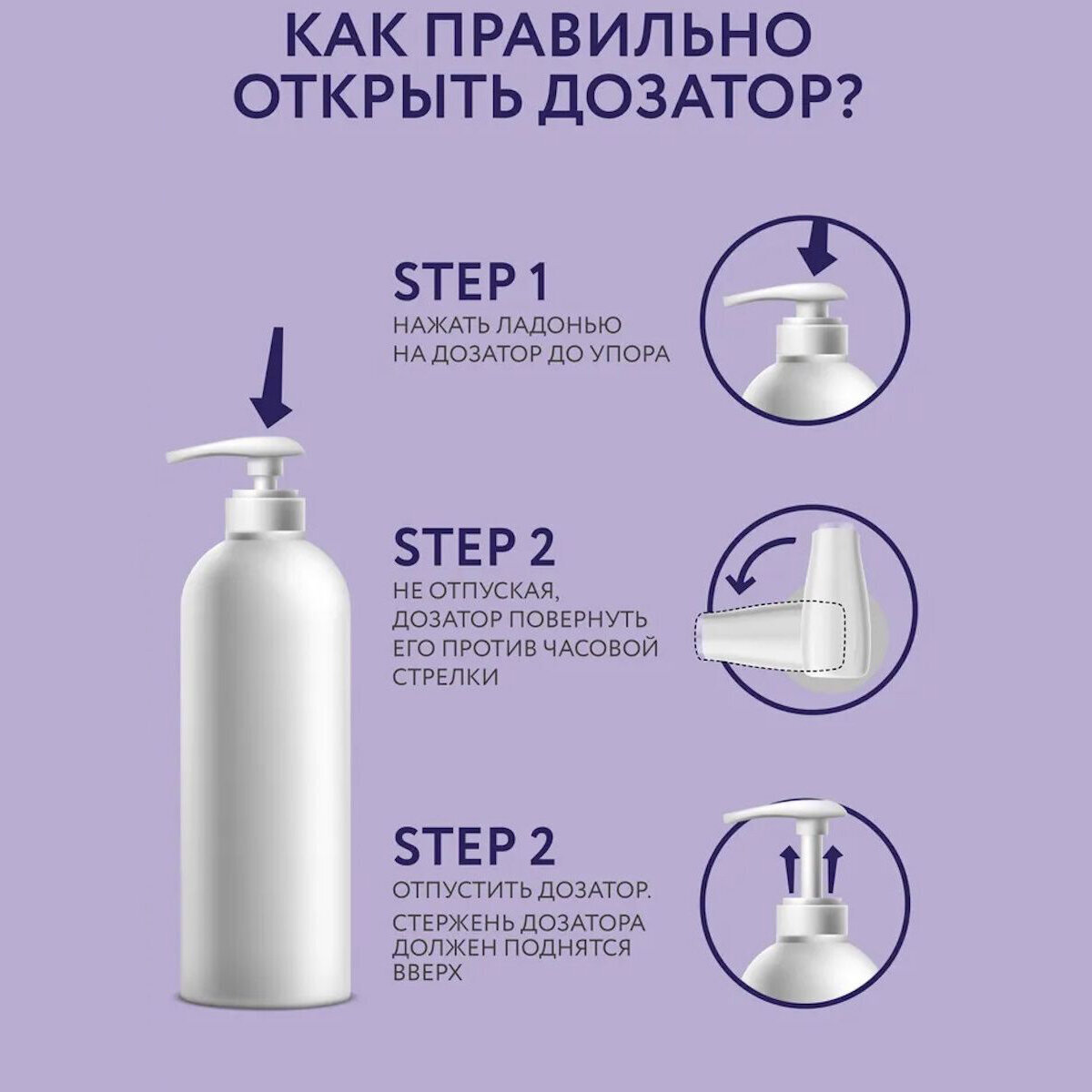 КАК ПРАВИЛЬНО ОТКРЫТЬ ДОЗАТОР?

STEP 1
НАЖАТЬ ЛАДОНЬЮ НА ДОЗАТОР ДО УПОРА

STEP 2
НЕ ОТПУСКАЯ, ДОЗАТОР ПОВЕРНУТЬ ЕГО ПРОТИВ ЧАСОВОЙ СТРЕЛКИ

STEP 2
ОТПУСТИТЬ ДОЗАТОР.
СТЕРЖЕНЬ ДОЗАТОРА ДОЛЖЕН ПОДНЯТСЯ ВВЕРХ