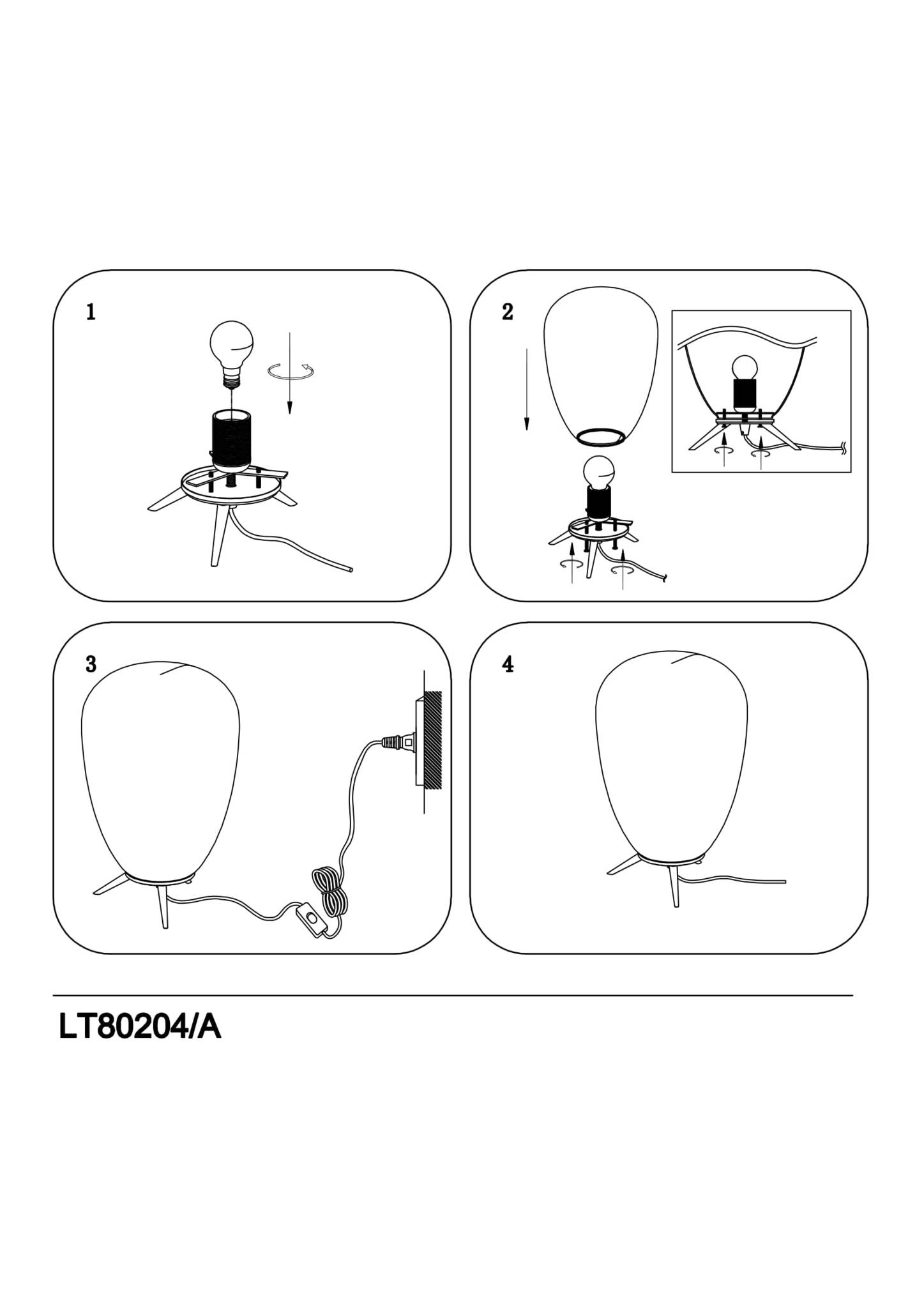 1

2

3

4

LT80204/A