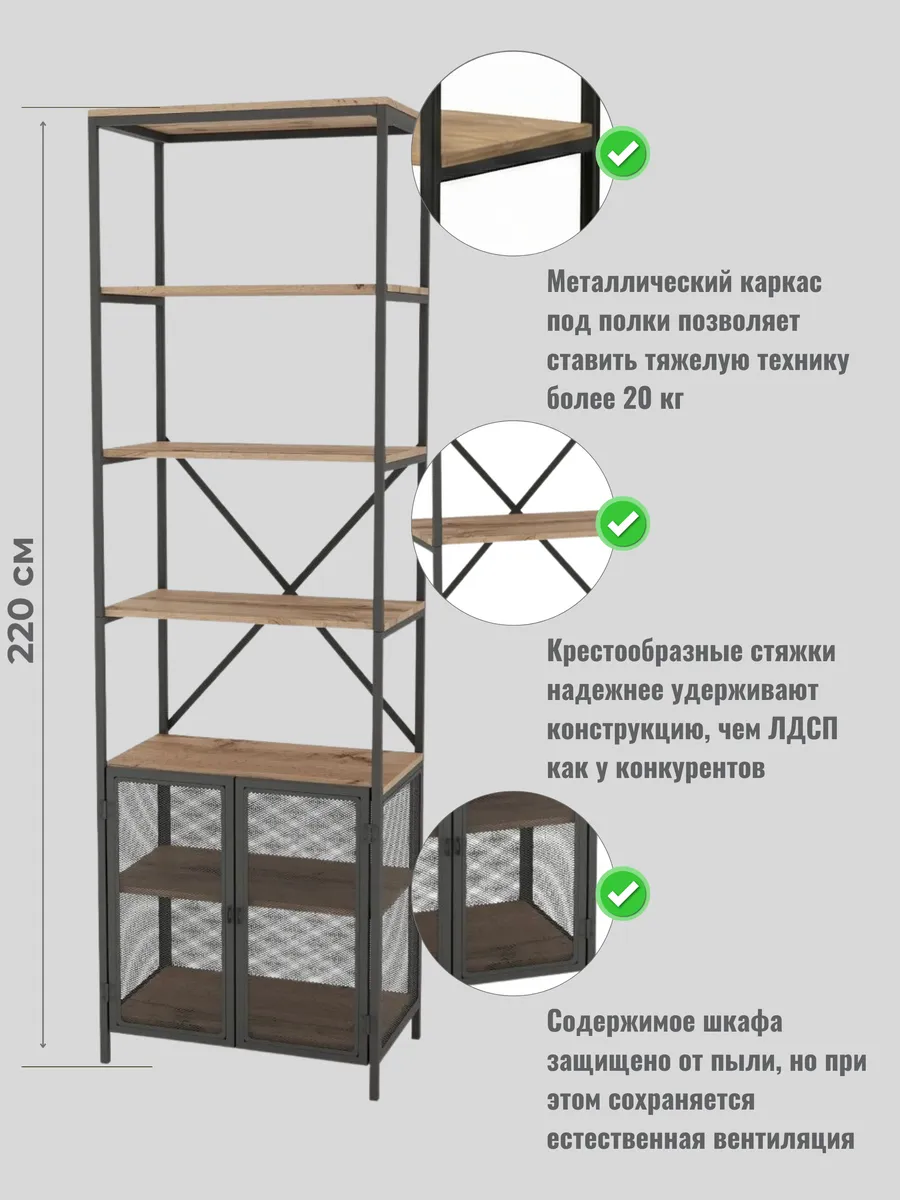 220 см

Металлический каркас под полки позволяет ставить тяжелую технику более 20 кг

Крестообразные стяжки надежнее удерживают конструкцию, чем ЛДСП как у конкурентов

Содержимое шкафа защищено от пыли, но при этом сохраняется естественная вентиляция