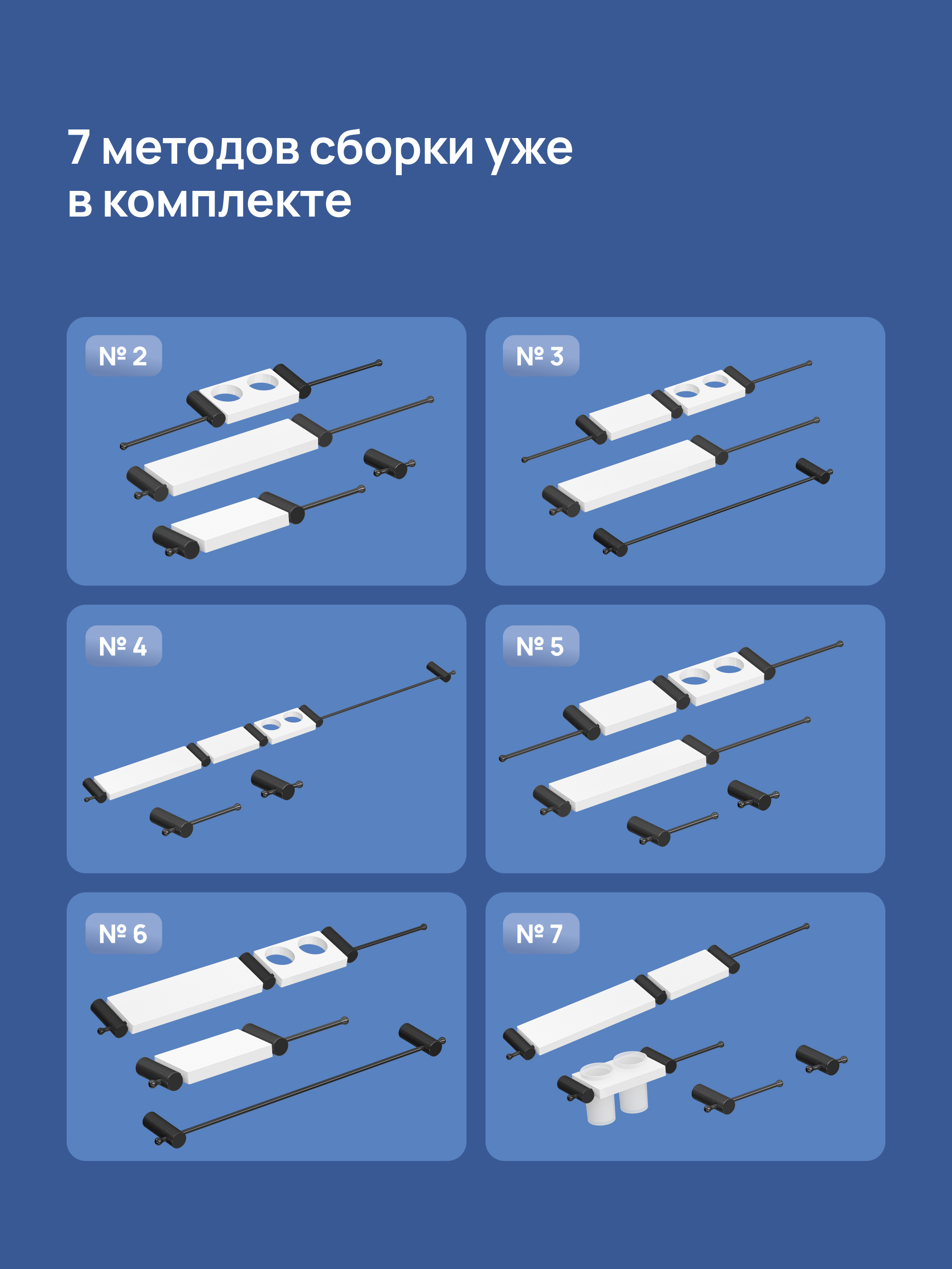 7 методов сборки уже в комплекте

№ 2

№ 3

№ 4

№ 5

№ 6

№ 7