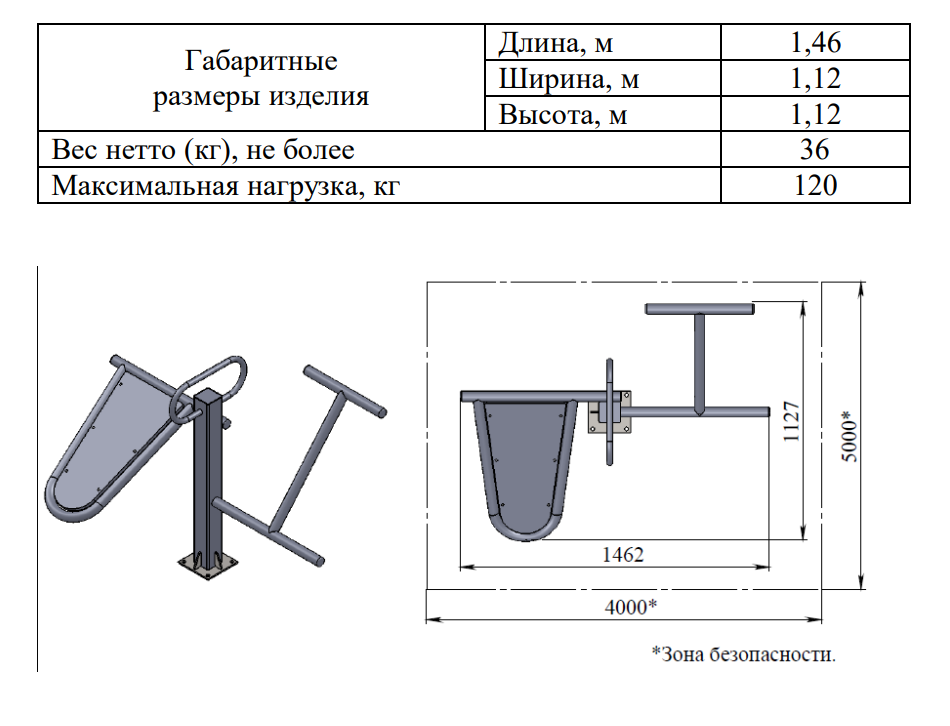 | Габаритные размеры изделия | Длина, м | 1,46 |
|---|---|---|
| | Ширина, м | 1,12 |
| | Высота, м | 1,12 |
| Вес нетто (кг), не более | | 36 |
| Максимальная нагрузка, кг | | 120 |

1127

5000*

1462

4000*

*Зона безопасности.