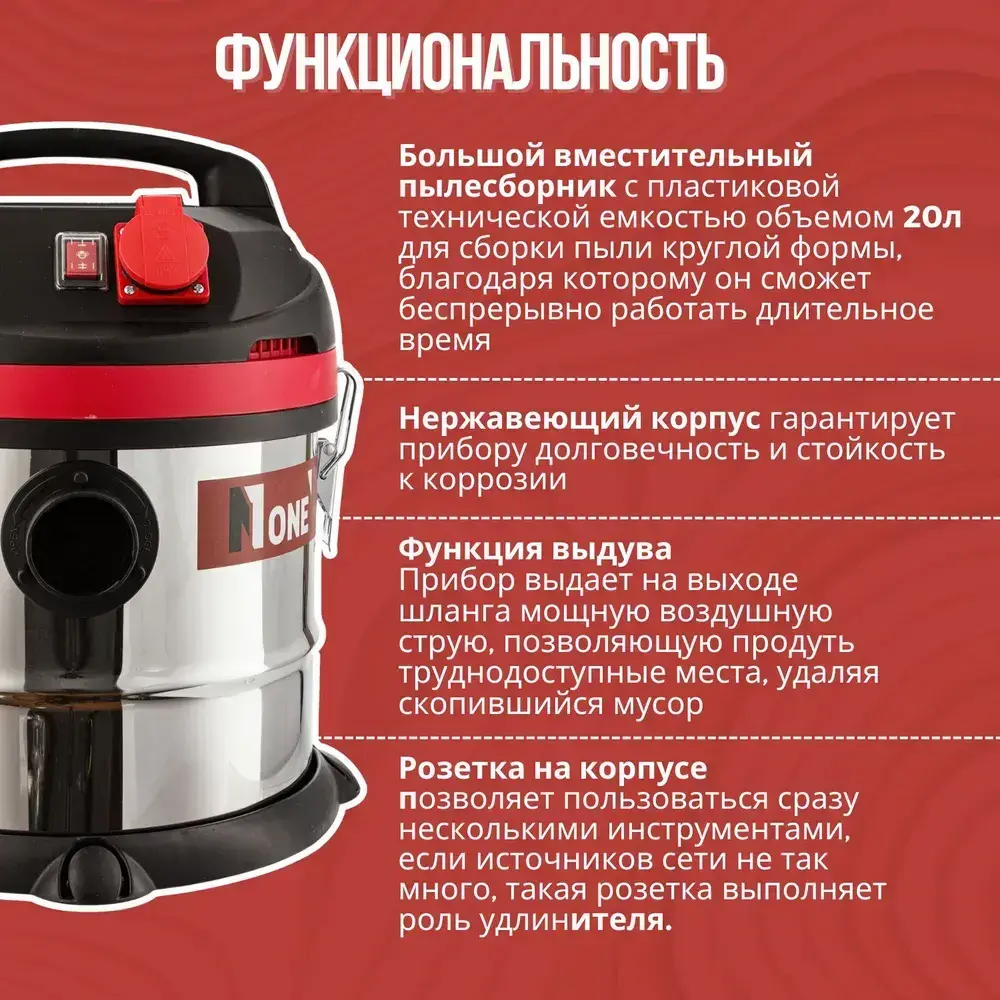 ФУНКЦИОНАЛЬНОСТЬ

Большой вместительный пылесборник с пластиковой технической емкостью объемом 20л для сборки пыли круглой формы, благодаря которому он сможет беспрерывно работать длительное время

Нержавеющий корпус гарантирует прибору долговечность и стойкость к коррозии

Функция выдува
Прибор выдает на выходе шланга мощную воздушную струю, позволяющую продуть труднодоступные места, удаляя скопившийся мусор

Розетка на корпусе
позволяет пользоваться сразу несколькими инструментами, если источников сети не так много, такая розетка выполняет роль удлинителя.

ONE