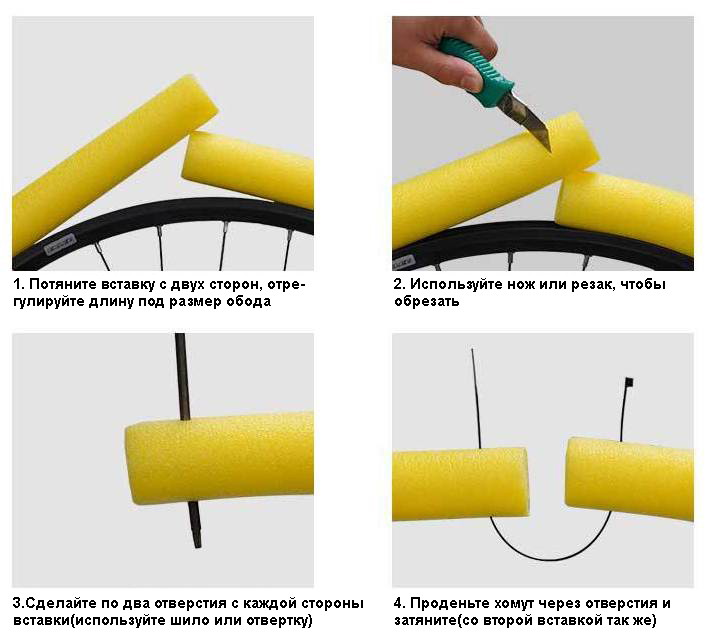 1. Потяните вставку с двух сторон, отрегулируйте длину под размер обода

2. Используйте нож или резак, чтобы обрезать

3.Сделайте по два отверстия с каждой стороны вставки(используйте шило или отвертку)

4. Проденьте хомут через отверстия и затяните(со второй вставкой так же)