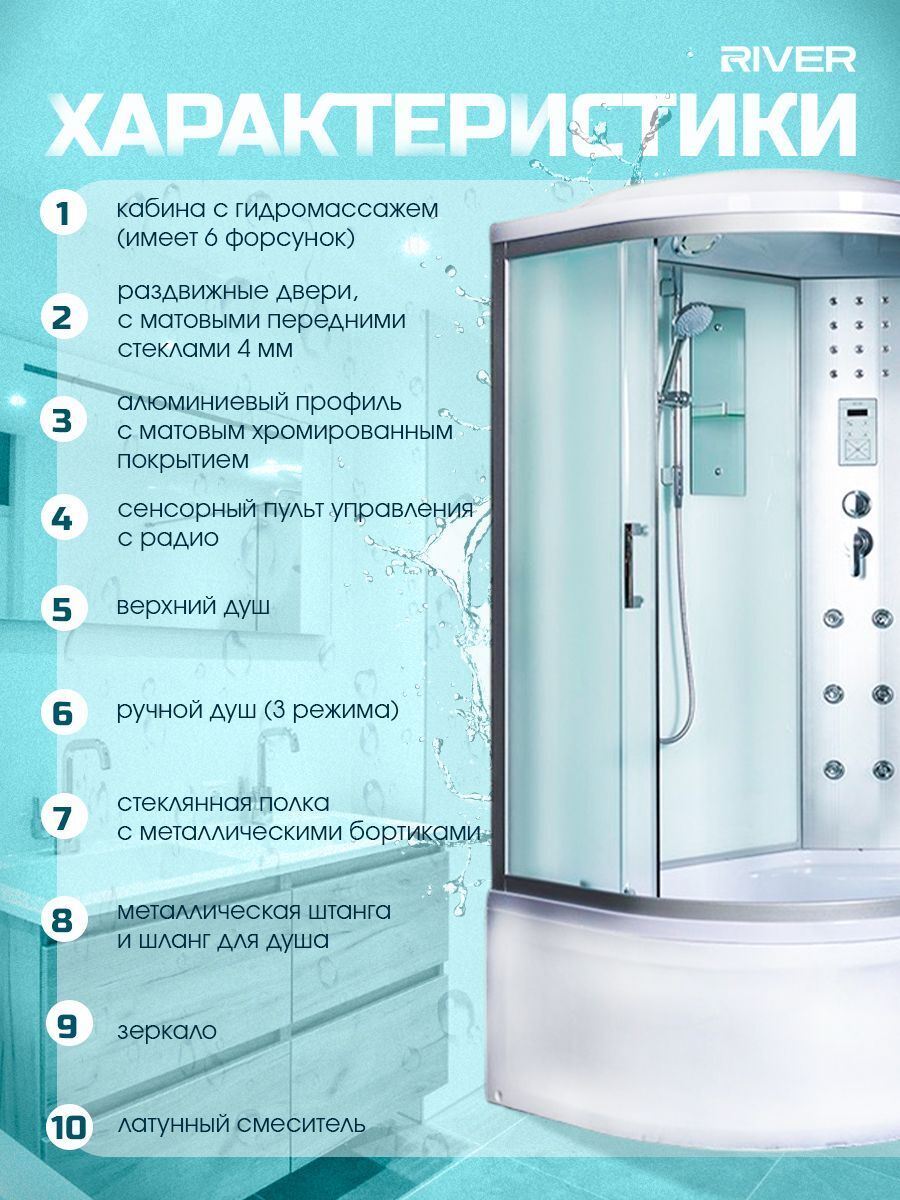 RIVER

ХАРАКТЕРИСТИКИ

1 кабина с гидромассажем (имеет 6 форсунок)

2 раздвижные двери, с матовыми передними стеклами 4 мм

3 алюминиевый профиль с матовым хромированным покрытием

4 сенсорный пульт управления с радио

5 верхний душ

6 ручной душ (3 режима)

7 стеклянная полка с металлическими бортиками

8 металлическая штанга и шланг для душа

9 зеркало

10 латунный смеситель