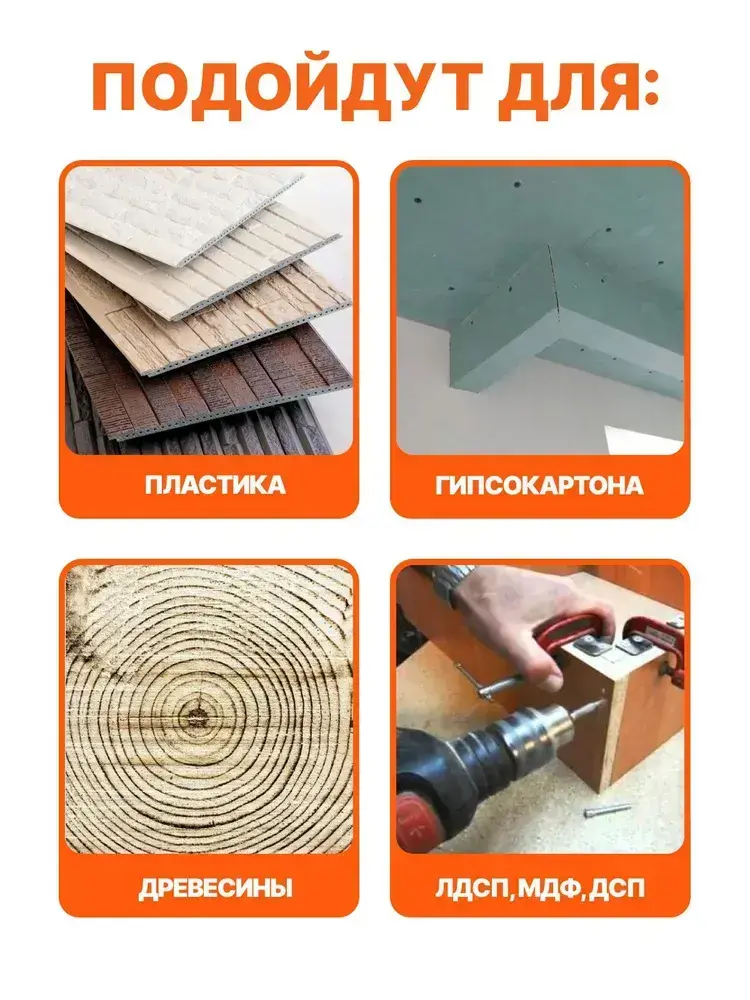 ПОДОЙДУТ ДЛЯ:

ПЛАСТИКА

ГИПСОКАРТОНА

ДРЕВЕСИНЫ

ЛДСП, МДФ, ДСП