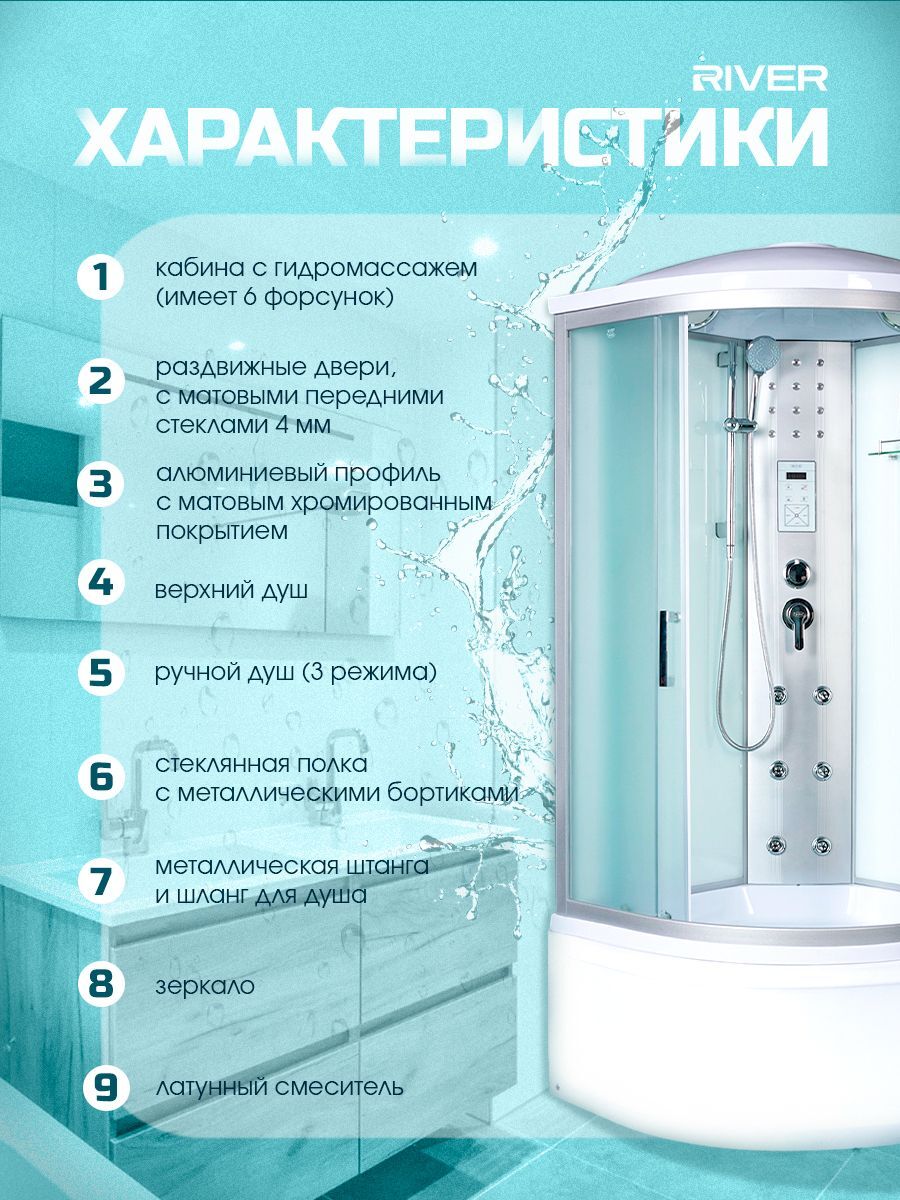 RIVER

ХАРАКТЕРИСТИКИ

1 кабина с гидромассажем (имеет 6 форсунок)

2 раздвижные двери, с матовыми передними стеклами 4 мм

3 алюминиевый профиль с матовым хромированным покрытием

4 верхний душ

5 ручной душ (3 режима)

6 стеклянная полка с металлическими бортиками

7 металлическая штанга и шланг для душа

8 зеркало

9 латунный смеситель