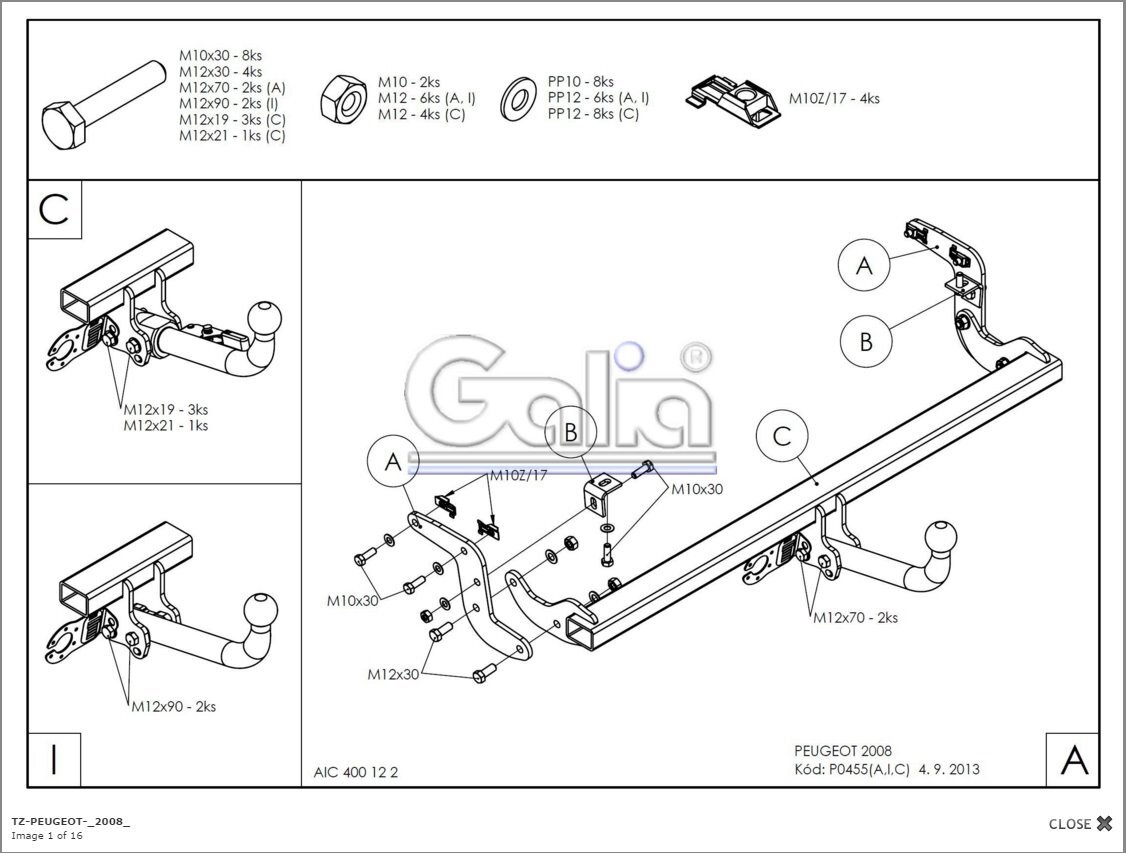 M10x30 - 8ks
M12x30 - 4ks
M12x70 - 2ks (A)
M12x90 - 2ks (I)
M12x19 - 3ks (C)
M12x21 - 1ks (C)

M10 - 2ks
M12 - 6ks (A, I)
M12 - 4ks (C)

PP10 - 8ks
PP12 - 6ks (A, I)
PP12 - 8ks (C)

M10Z/17 - 4ks

C

M12x19 - 3ks
M12x21 - 1ks

M12x90 - 2ks

I

Galia ®

A

B

C

A

B

M10Z/17

M10x30

M10x30

M12x30

M12x70 - 2ks

AIC 400 12 2

PEUGEOT 2008
Kód: P0455(A,I,C) 4. 9. 2013

A

TZ-PEUGEOT-_2008_
Image 1 of 16

CLOSE