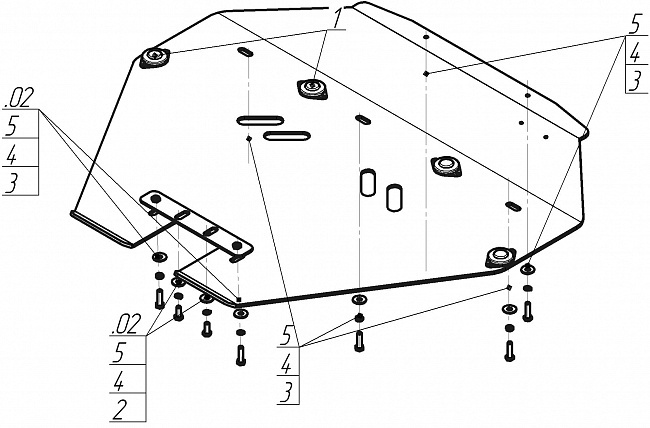 1

5
4
3

.02
5
4
3

.02
5
4
2

5
4
3