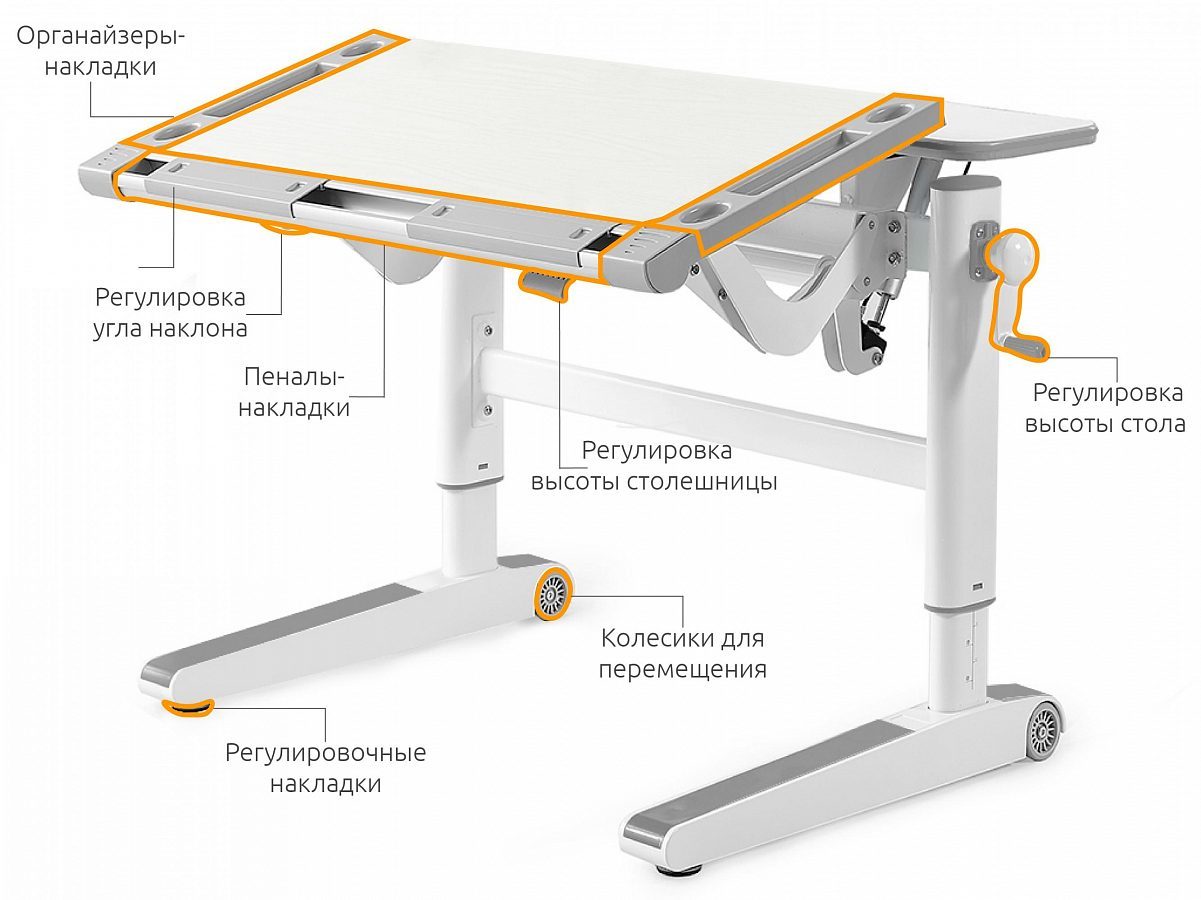 Органайзеры-накладки

Регулировка угла наклона

Пеналы-накладки

Регулировка высоты столешницы

Регулировка высоты стола

Колесики для перемещения

Регулировочные накладки