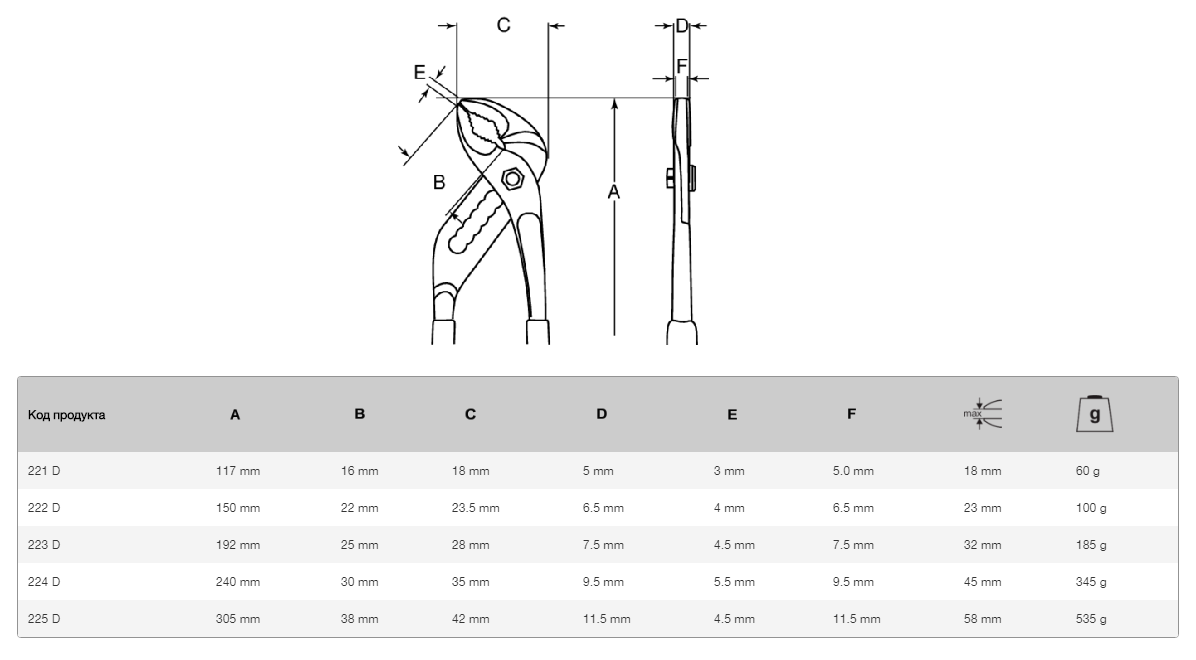 C
D
E
F
B
A

| Код продукта | A | B | C | D | E | F | max | g |
|---|---|---|---|---|---|---|---|---|
| 221 D | 117 mm | 16 mm | 18 mm | 5 mm | 3 mm | 5.0 mm | 18 mm | 60 g |
| 222 D | 150 mm | 22 mm | 23.5 mm | 6.5 mm | 4 mm | 6.5 mm | 23 mm | 100 g |
| 223 D | 192 mm | 25 mm | 28 mm | 7.5 mm | 4.5 mm | 7.5 mm | 32 mm | 185 g |
| 224 D | 240 mm | 30 mm | 35 mm | 9.5 mm | 5.5 mm | 9.5 mm | 45 mm | 345 g |
| 225 D | 305 mm | 38 mm | 42 mm | 11.5 mm | 4.5 mm | 11.5 mm | 58 mm | 535 g |