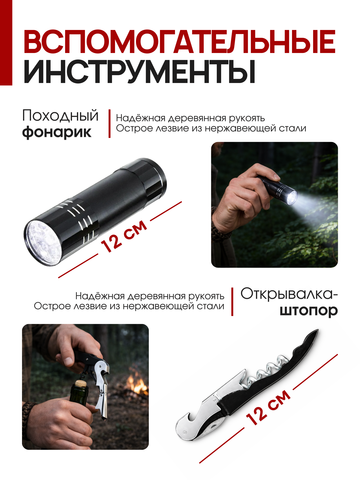 ВСПОМОГАТЕЛЬНЫЕ ИНСТРУМЕНТЫ

Походный фонарик

Надёжная деревянная рукоять
Острое лезвие из нержавеющей стали

12 см

Надёжная деревянная рукоять
Острое лезвие из нержавеющей стали

Открывалка-штопор

12 см